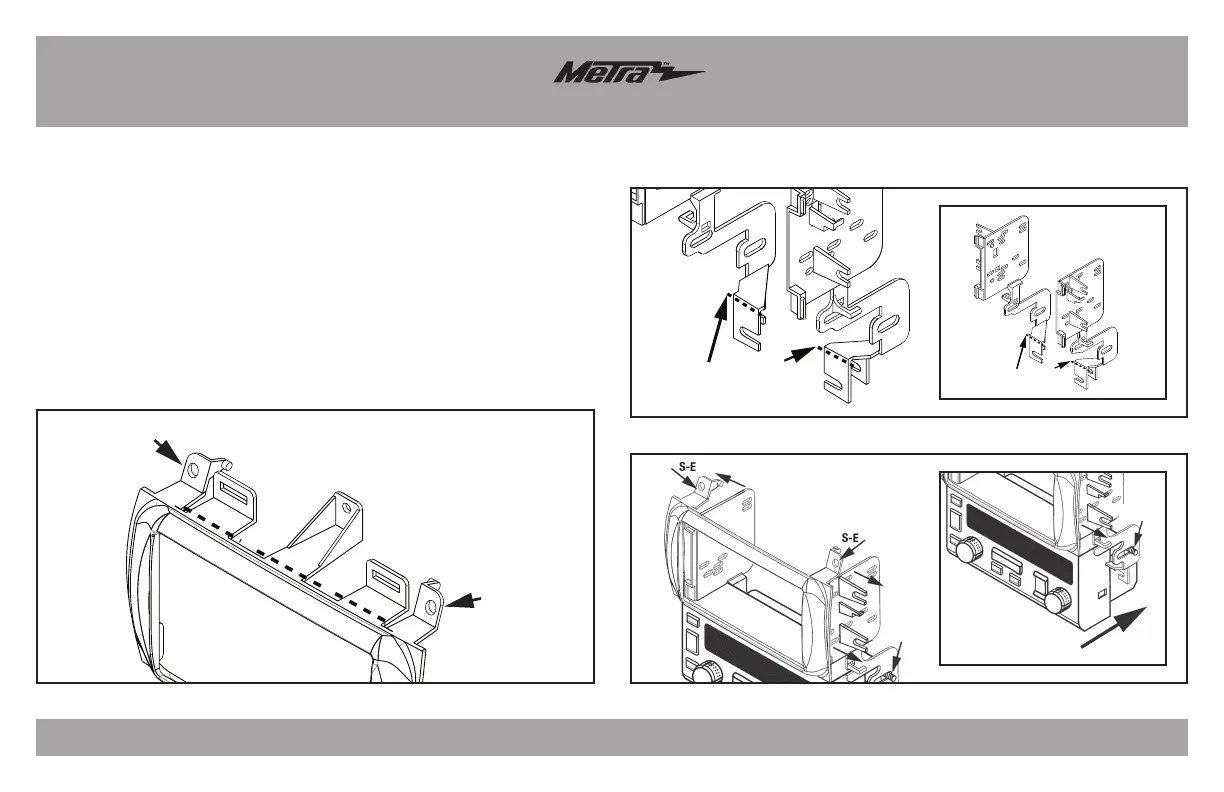 Metra™

S-E

S-E