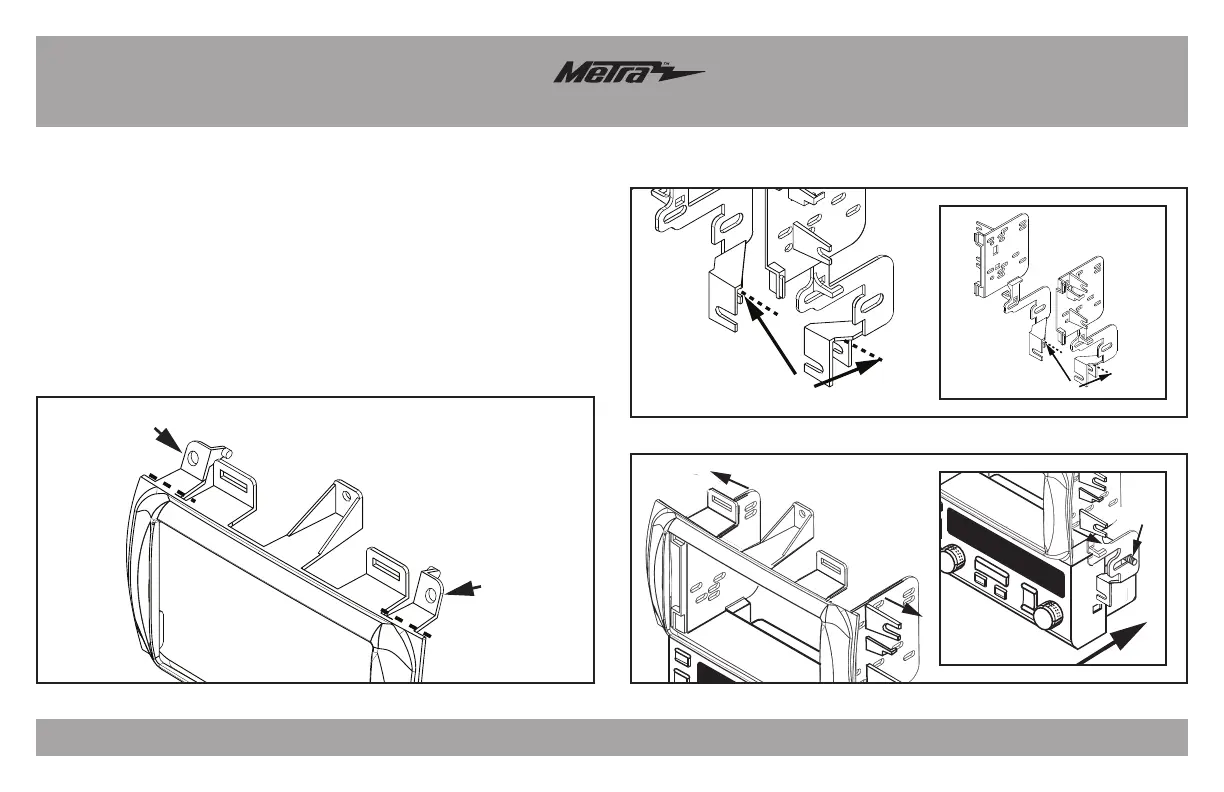 Metra™