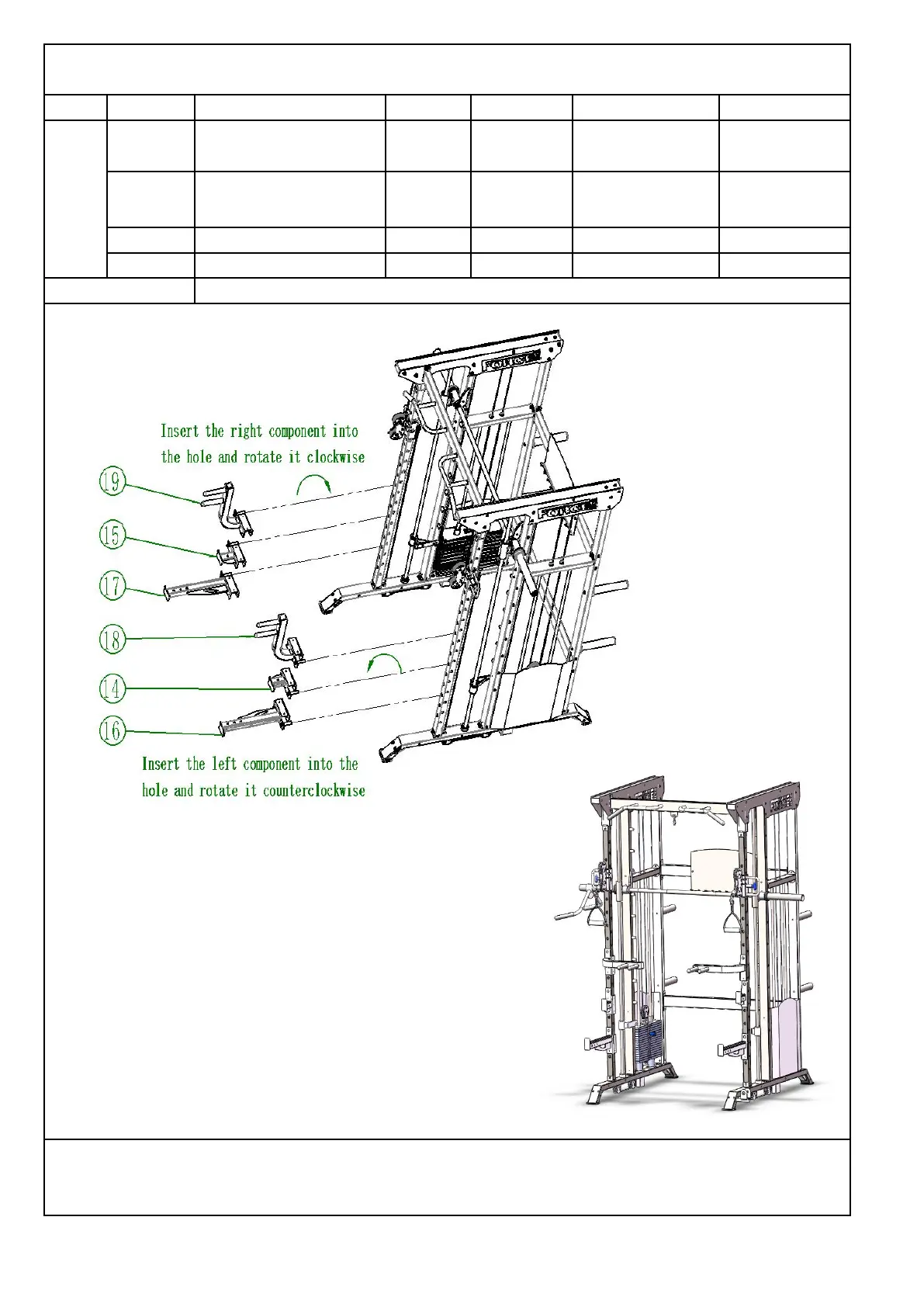 Insert the right component into the hole and rotate it clockwise

19

15

17

18

14

16

Insert the left component into the hole and rotate it counterclockwise