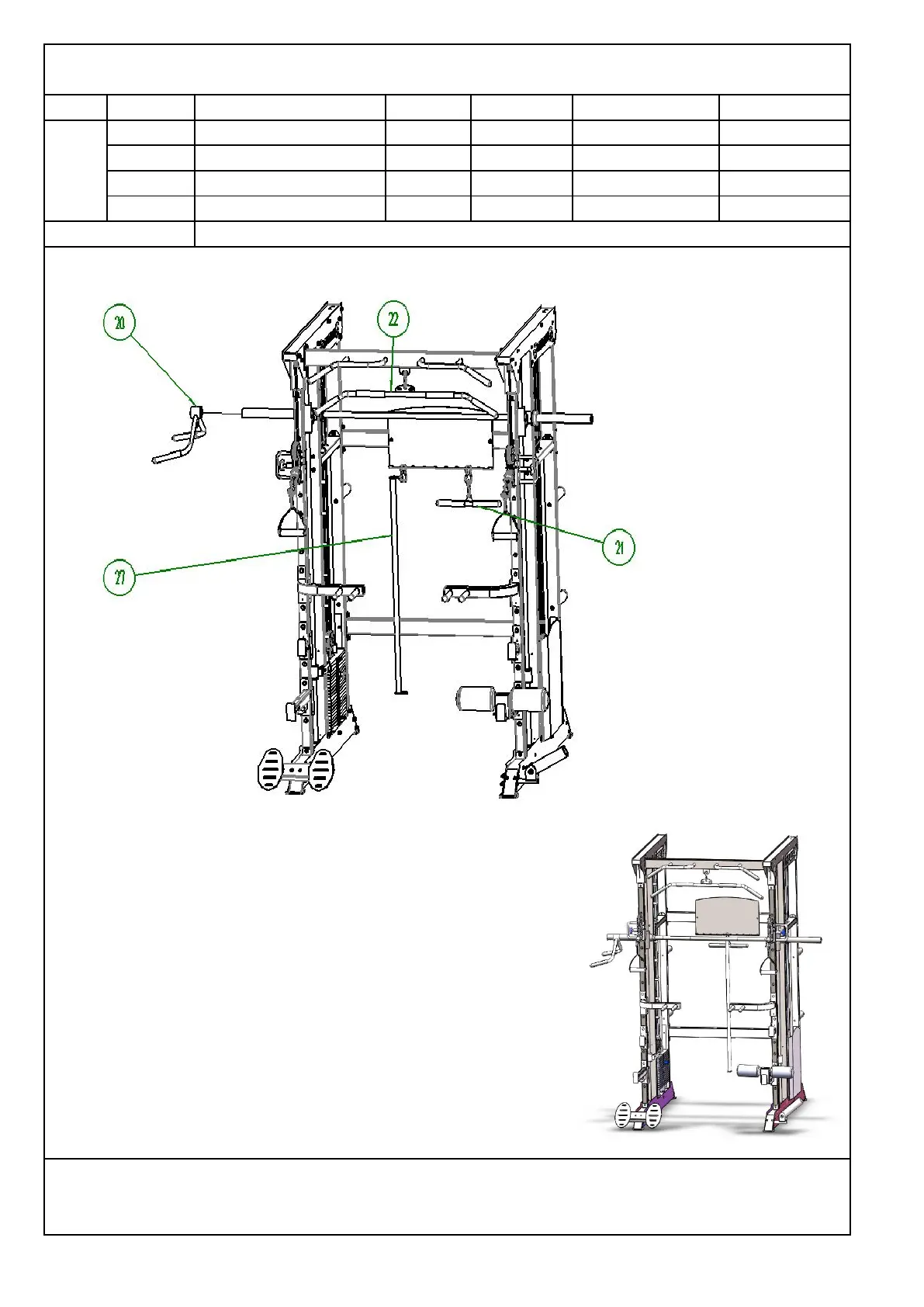 20

22

21

27