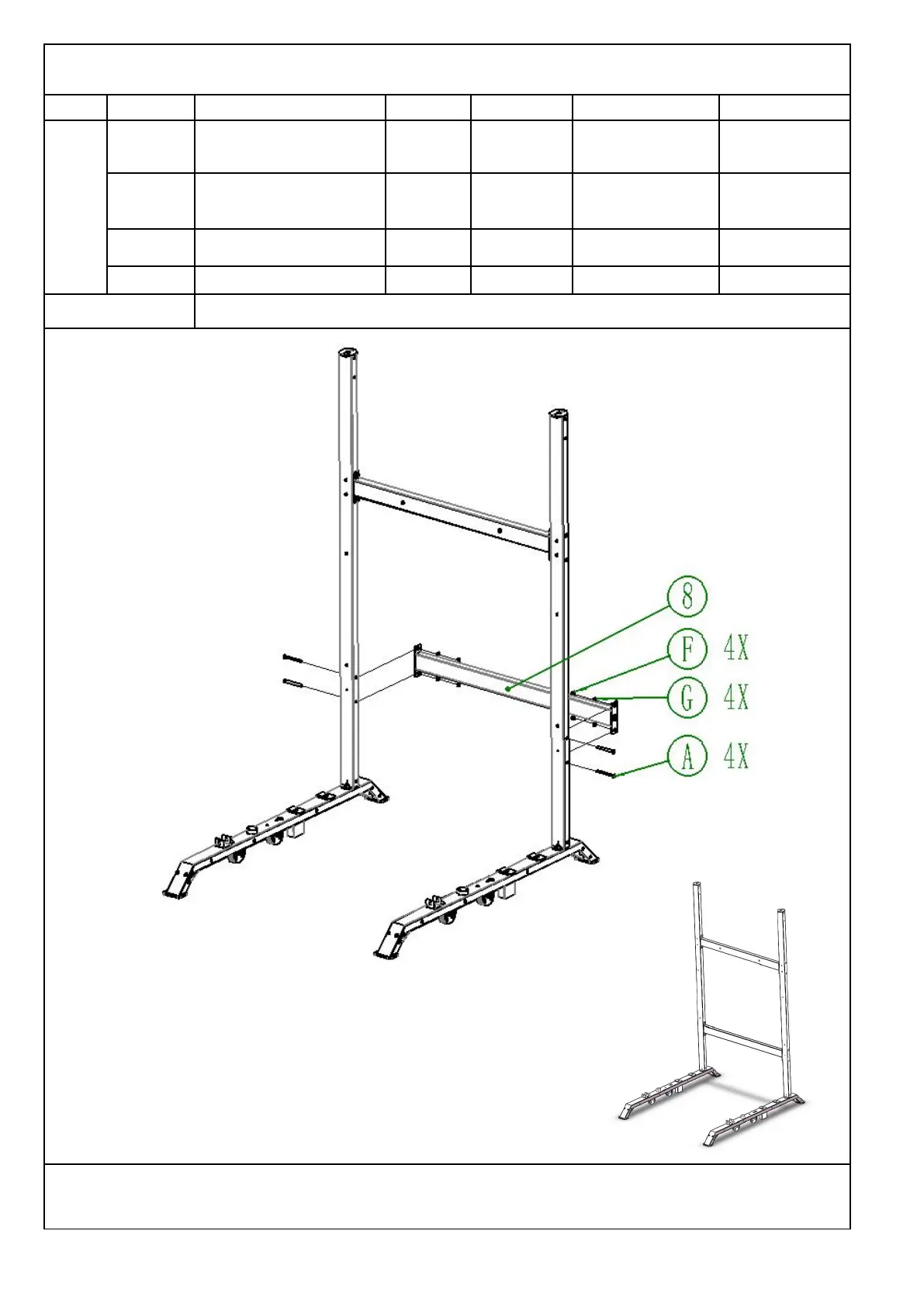 8

F 4X

G 4X

A 4X