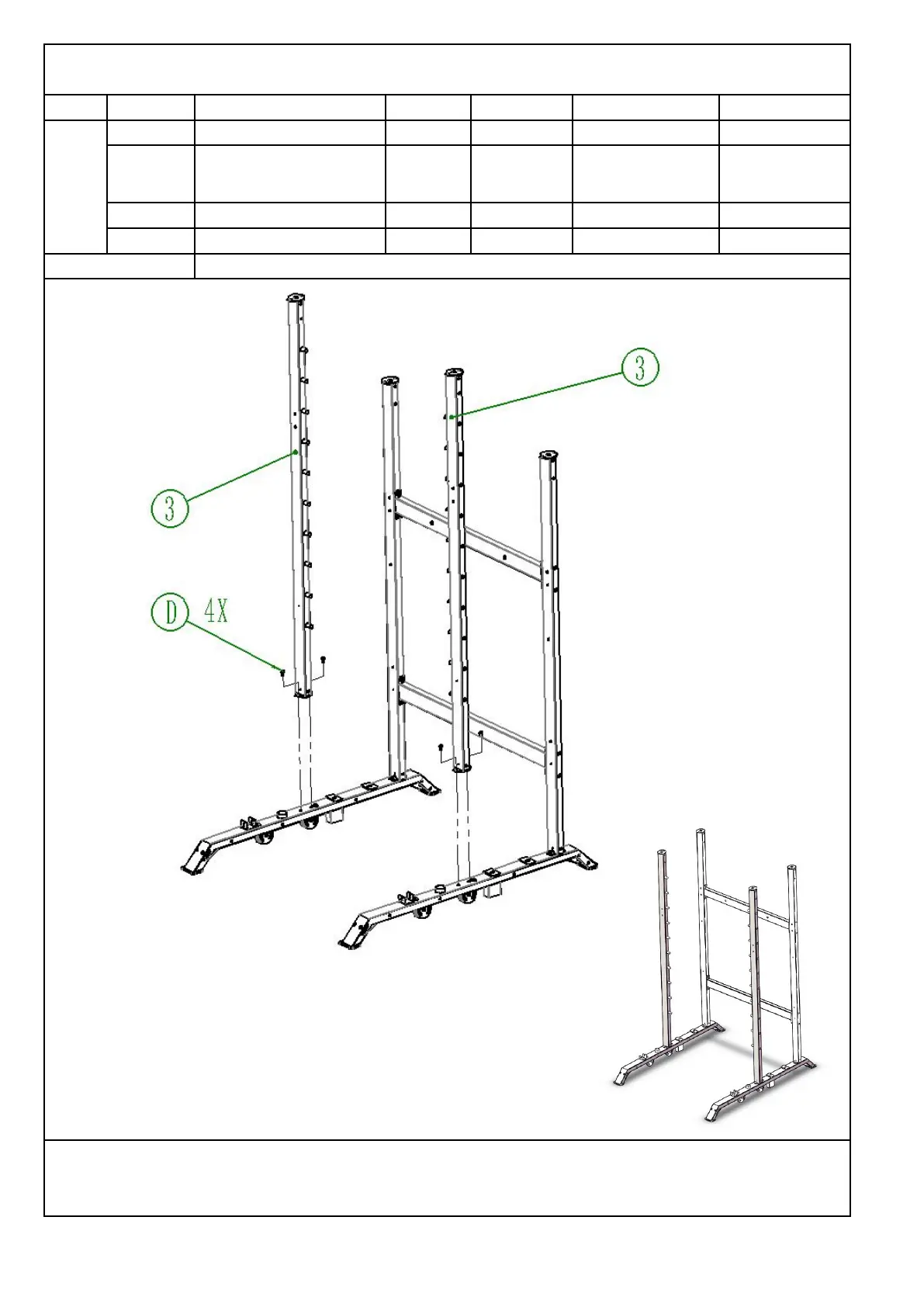 3

3

D 4X