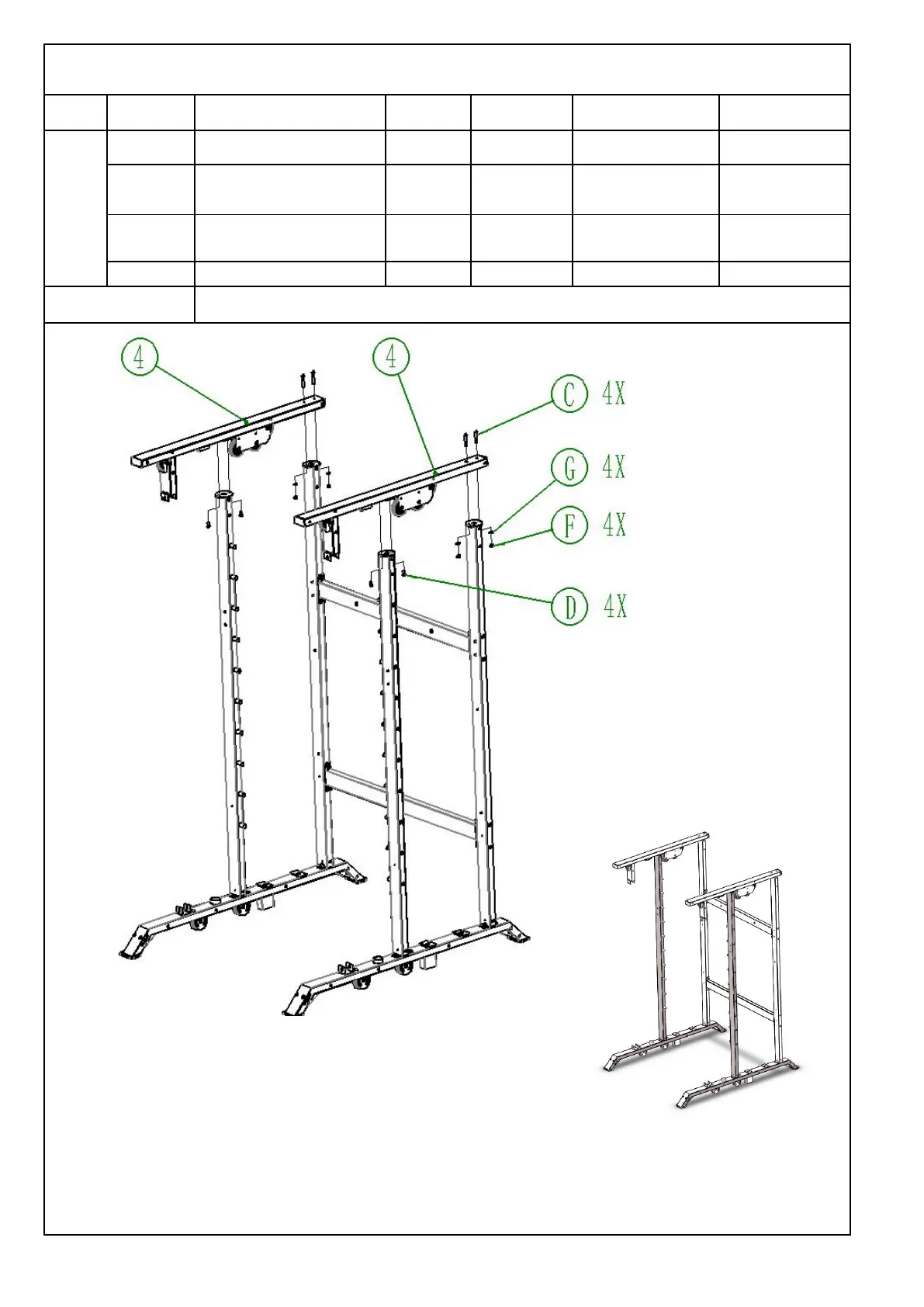 4

4

C 4X

G 4X

F 4X

D 4X