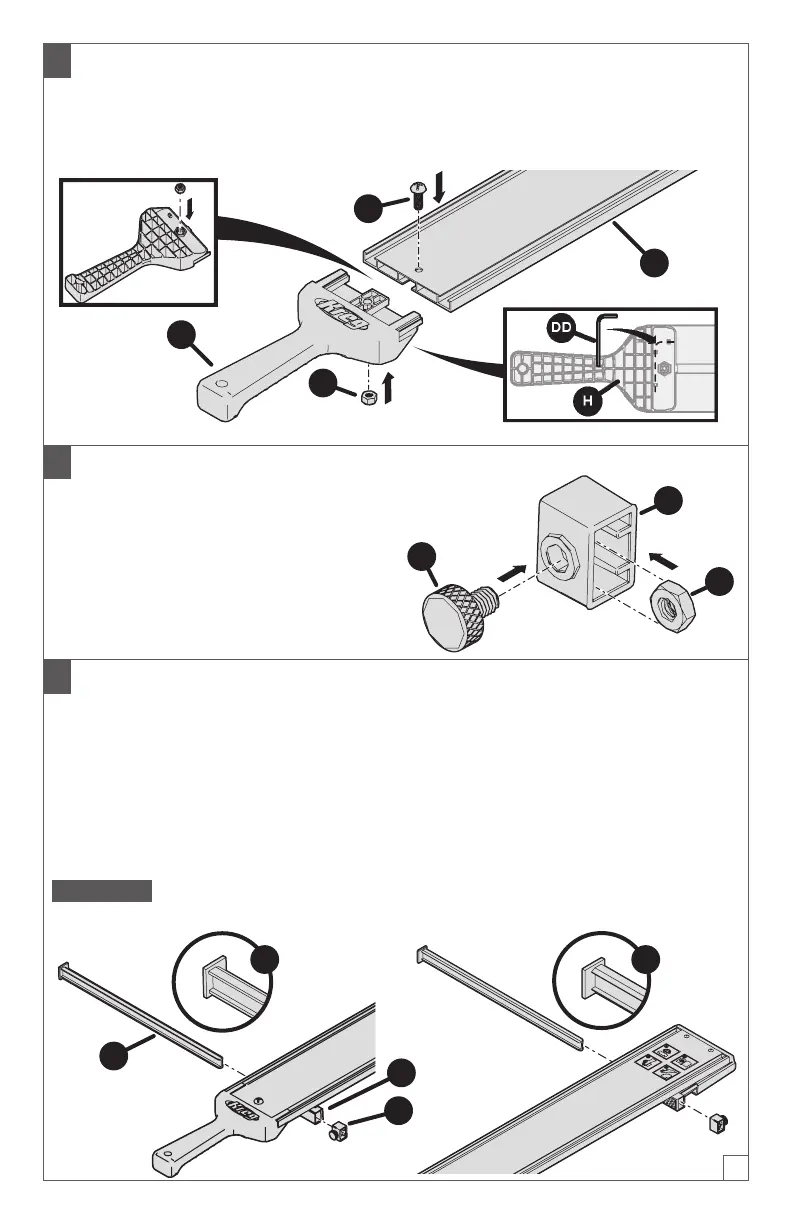 DD

H