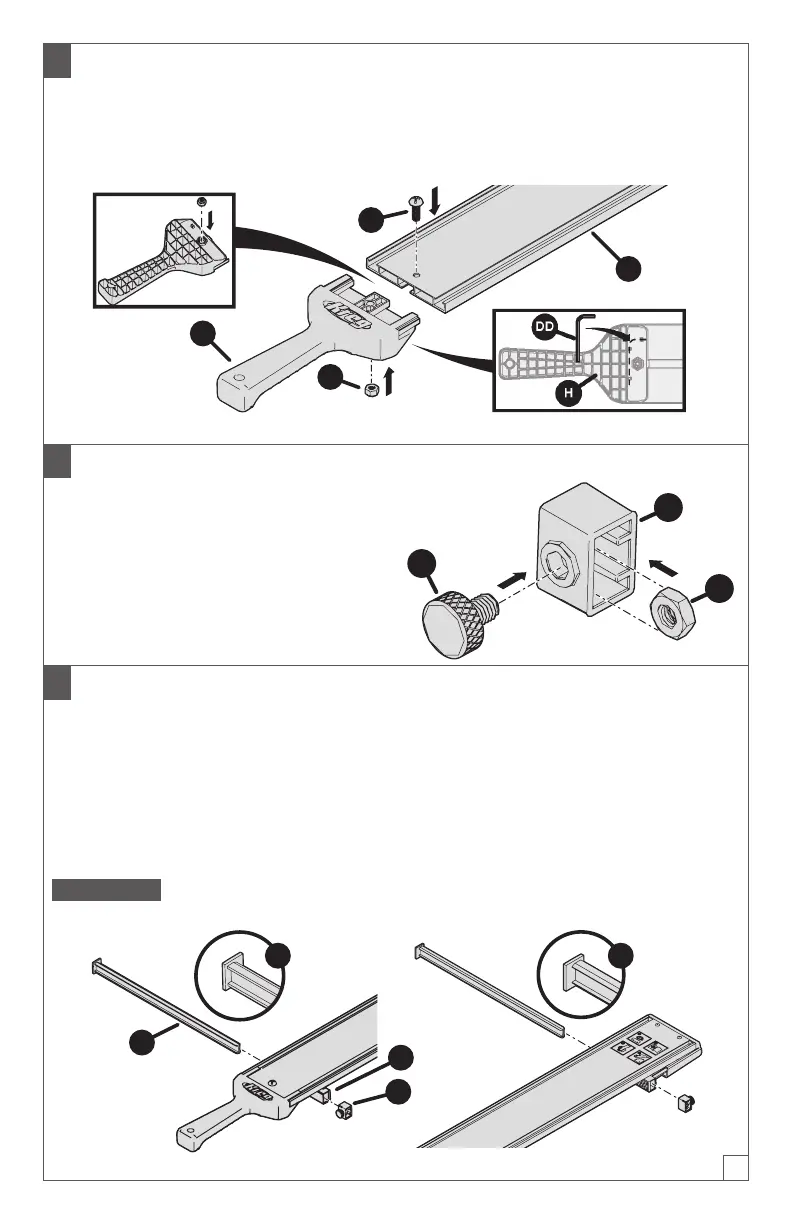 DD

H