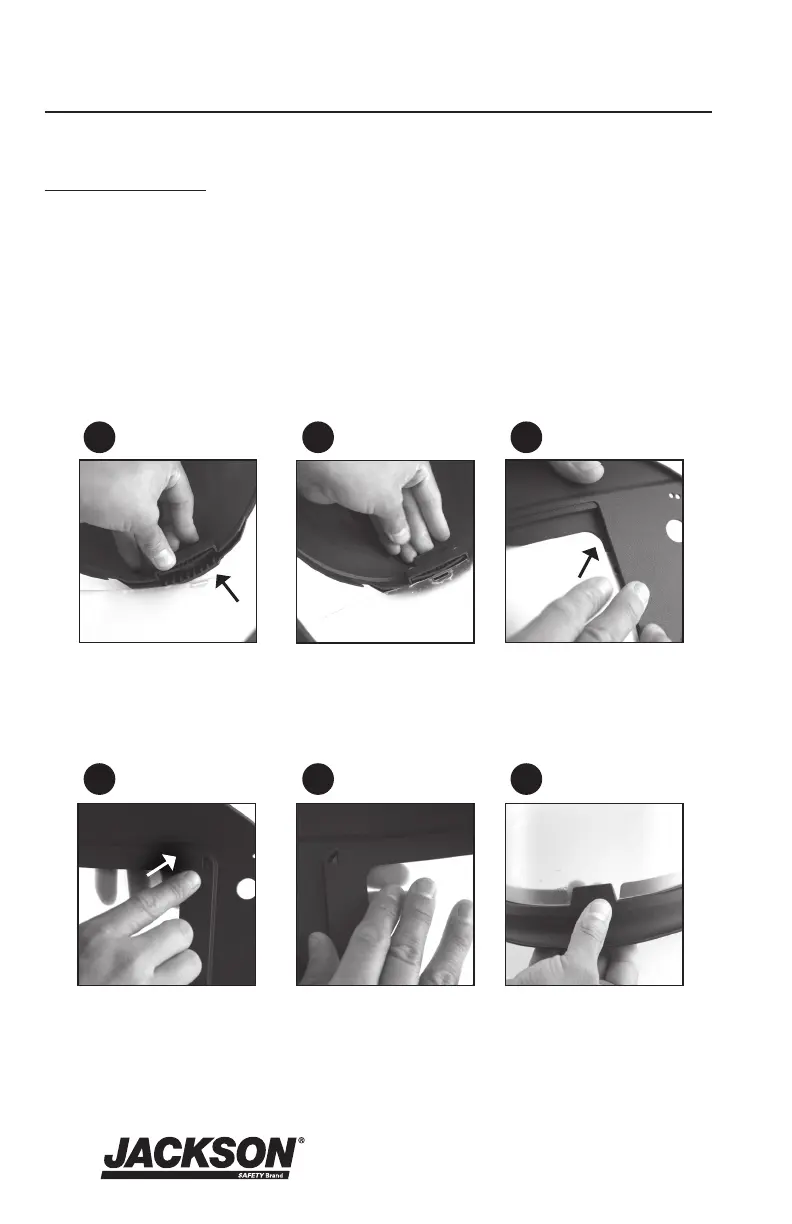 JACKSON®
SAFETY Brand