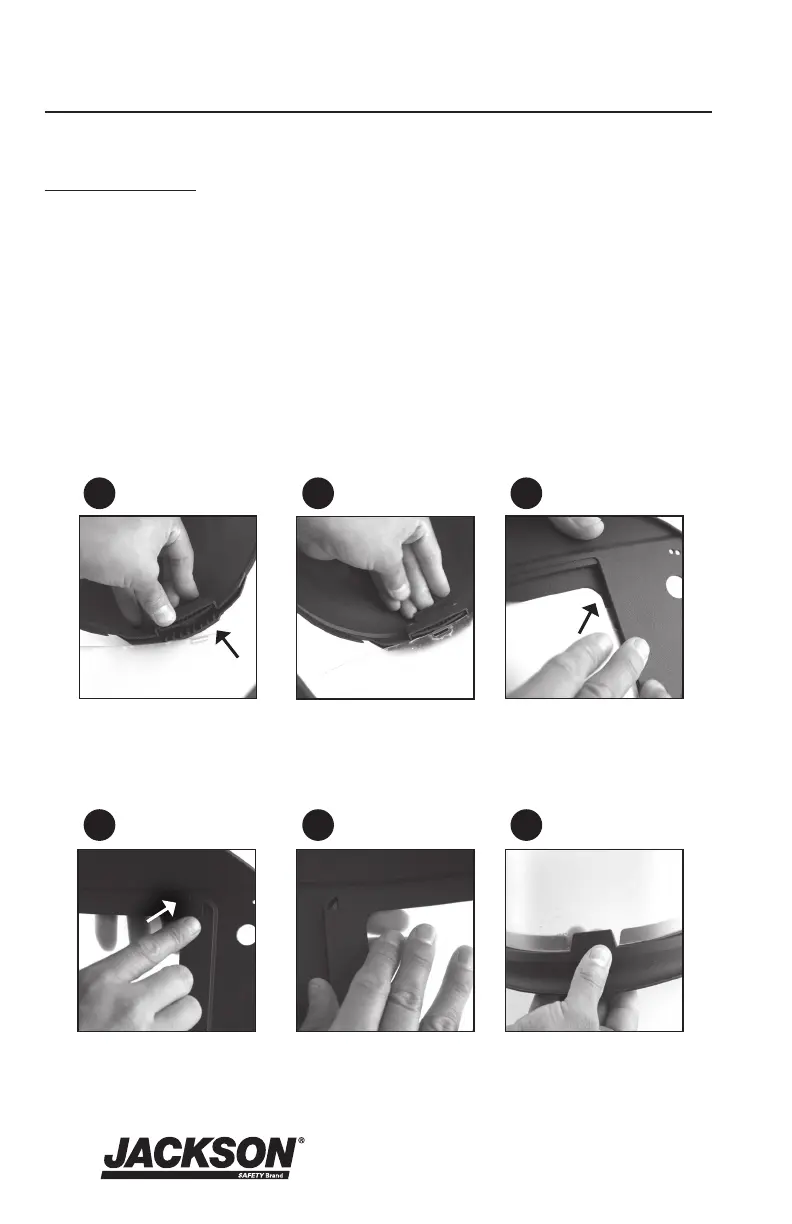 JACKSON®
SAFETY Brand