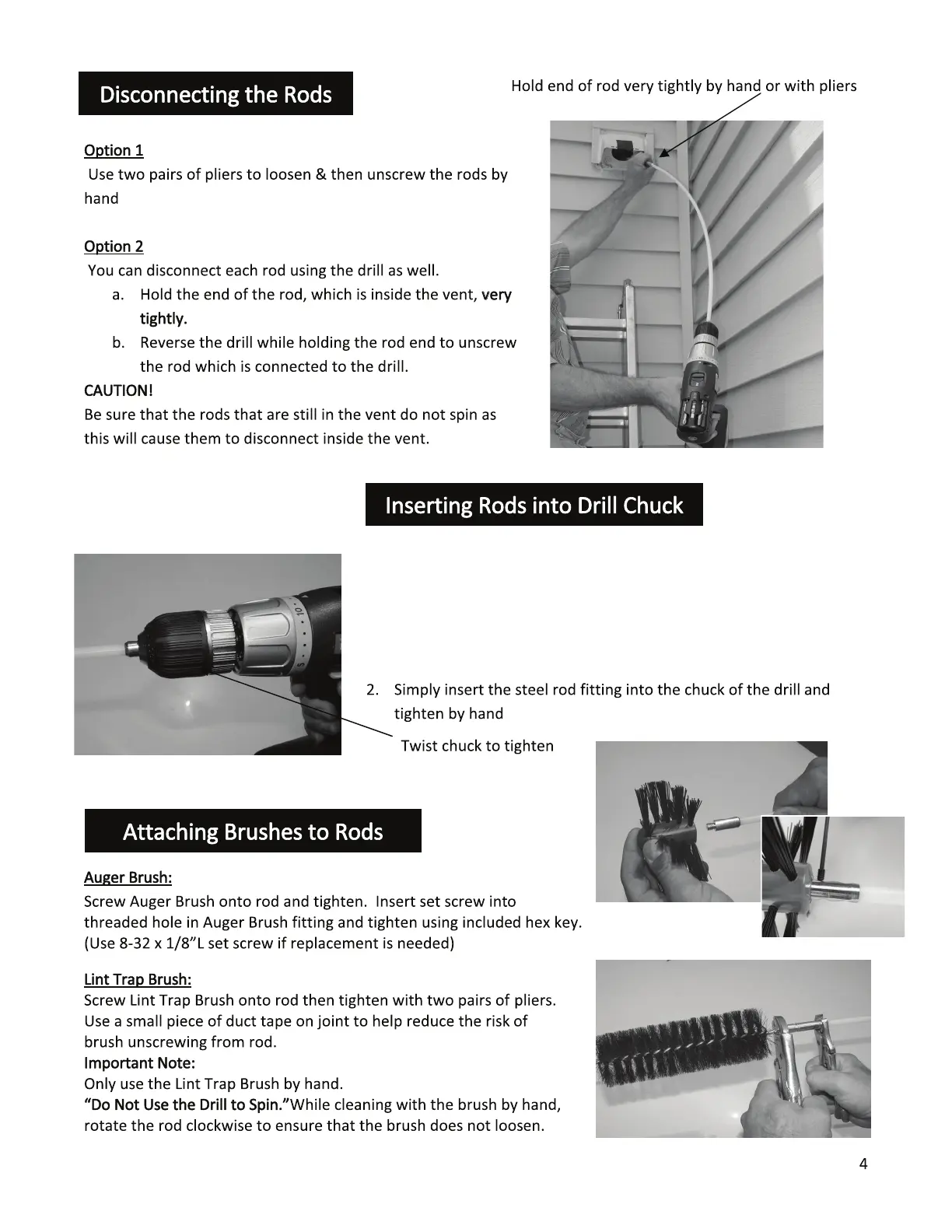 Disconnecting the Rods

Hold end of rod very tightly by hand or with pliers

Option 1
Use two pairs of pliers to loosen & then unscrew the rods by hand

Option 2
You can disconnect each rod using the drill as well.
a. Hold the end of the rod, which is inside the vent, very tightly.
b. Reverse the drill while holding the rod end to unscrew the rod which is connected to the drill.
CAUTION!
Be sure that the rods that are still in the vent do not spin as this will cause them to disconnect inside the vent.

Inserting Rods into Drill Chuck

2. Simply insert the steel rod fitting into the chuck of the drill and tighten by hand

Twist chuck to tighten

Attaching Brushes to Rods

Auger Brush:
Screw Auger Brush onto rod and tighten. Insert set screw into threaded hole in Auger Brush fitting and tighten using included hex key. (Use 8-32 x 1/8"L set screw if replacement is needed)

Lint Trap Brush:
Screw Lint Trap Brush onto rod then tighten with two pairs of pliers. Use a small piece of duct tape on joint to help reduce the risk of brush unscrewing from rod.
Important Note:
Only use the Lint Trap Brush by hand.
"Do Not Use the Drill to Spin."While cleaning with the brush by hand, rotate the rod clockwise to ensure that the brush does not loosen.

4