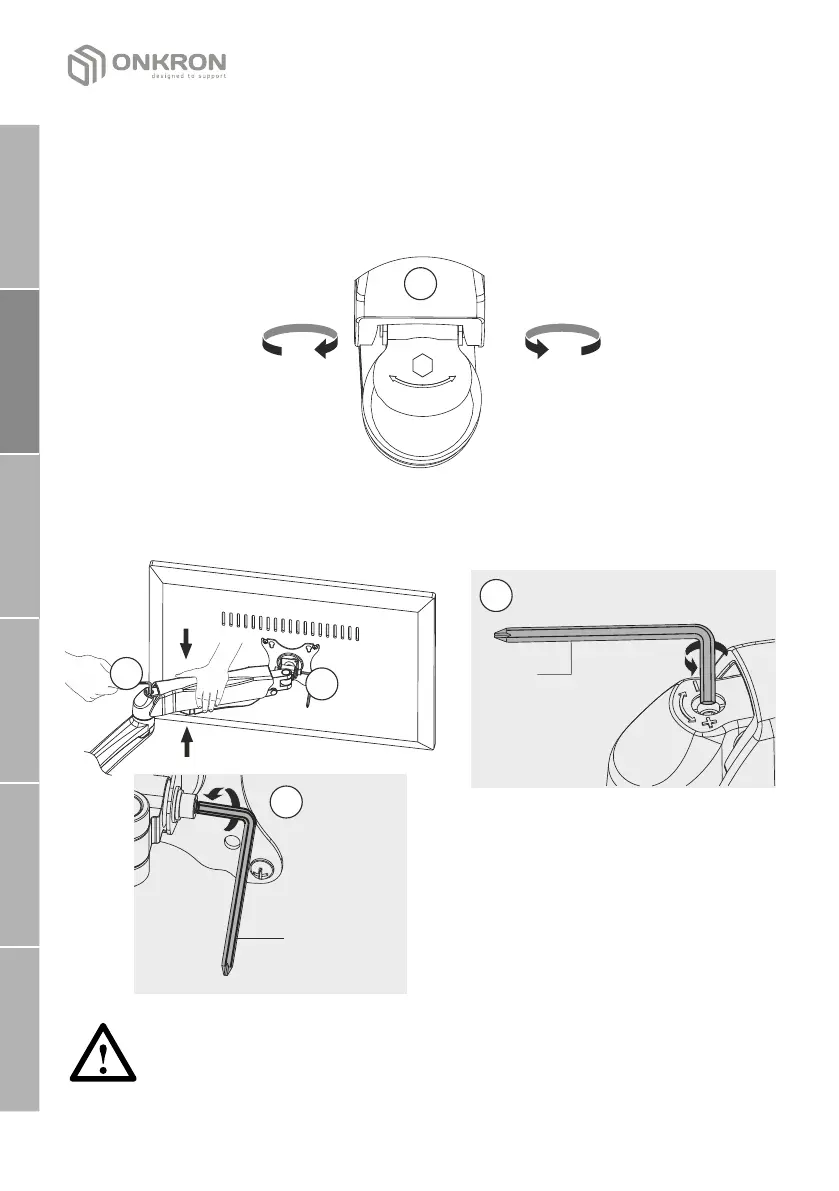 ONKRON
designed to support