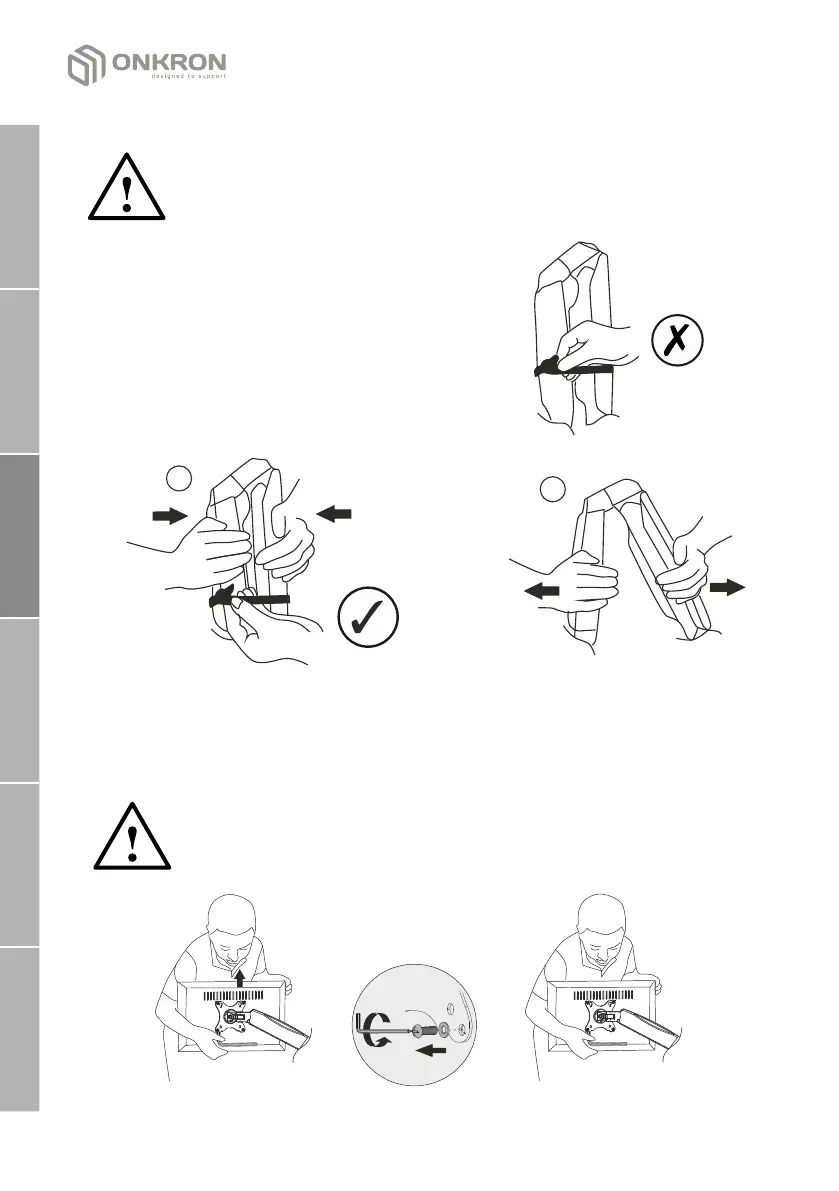 ONKRON
designed to support