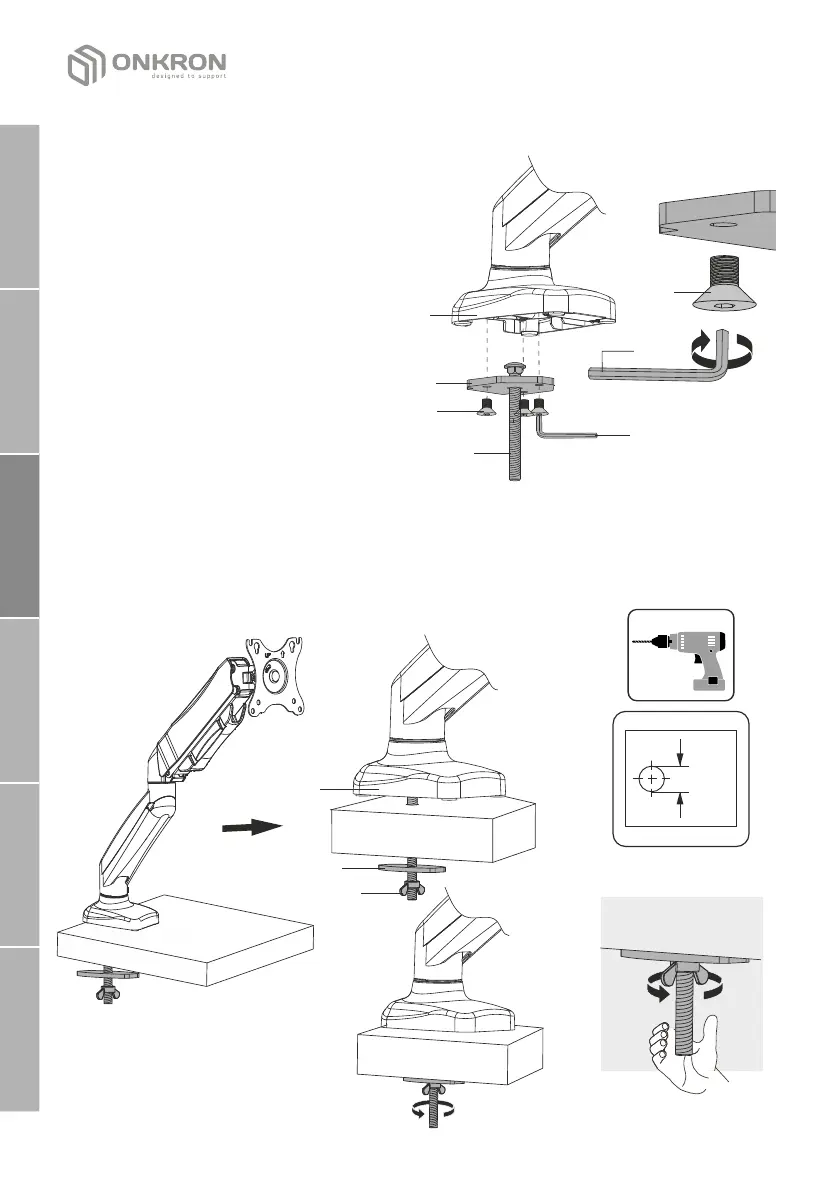 ONKRON
designed to support