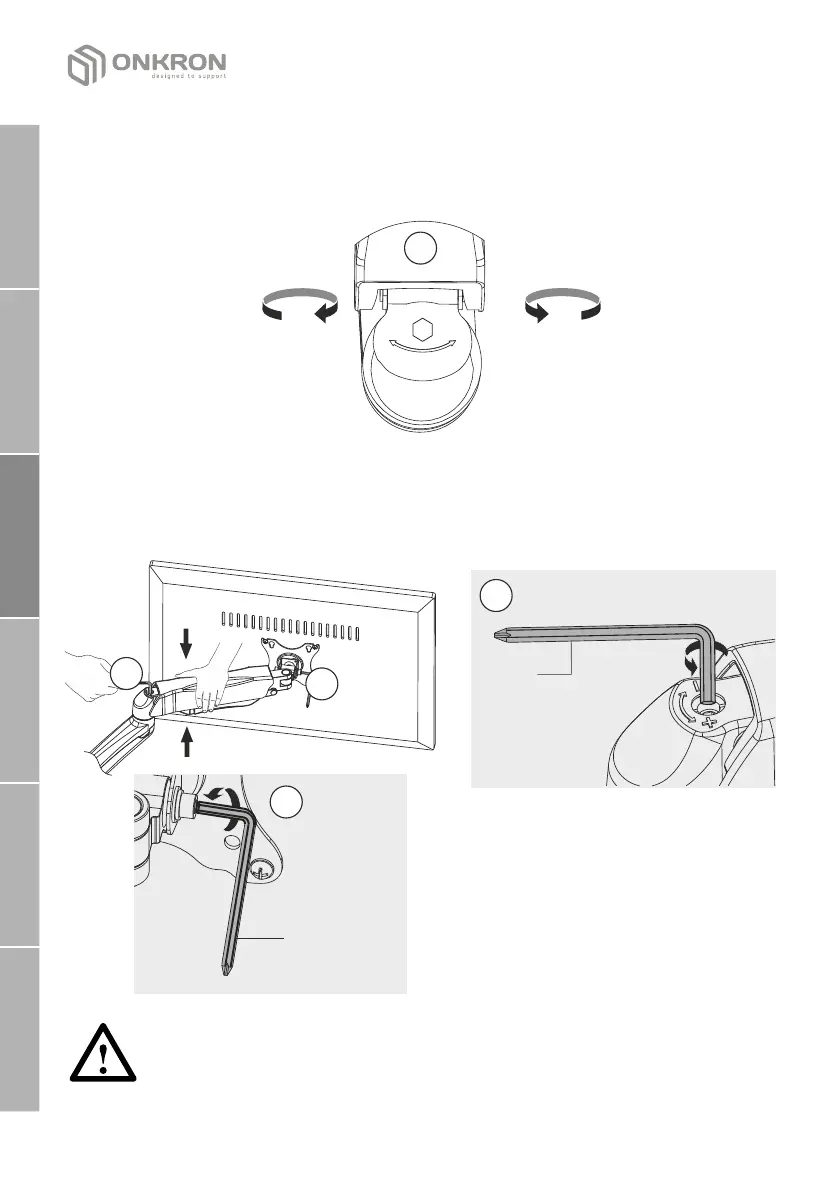 ONKRON
designed to support