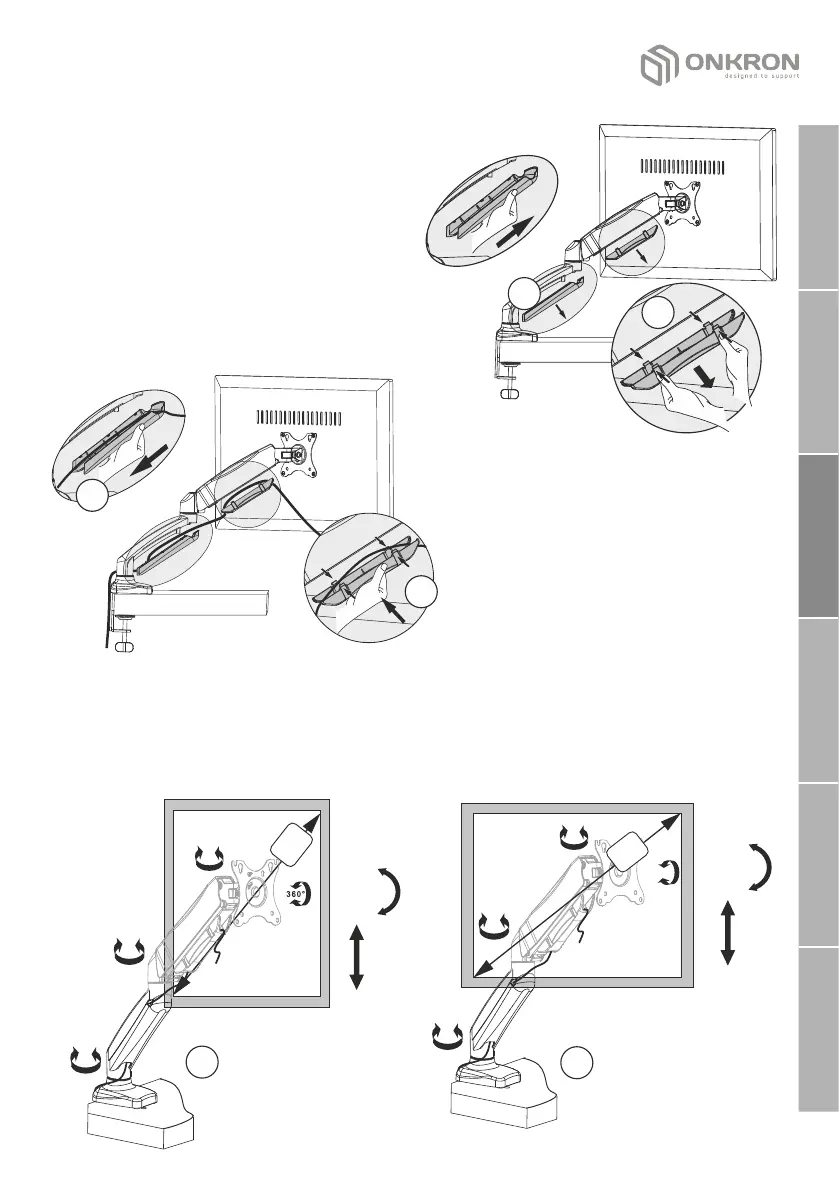 ONKRON
designed to support

360°