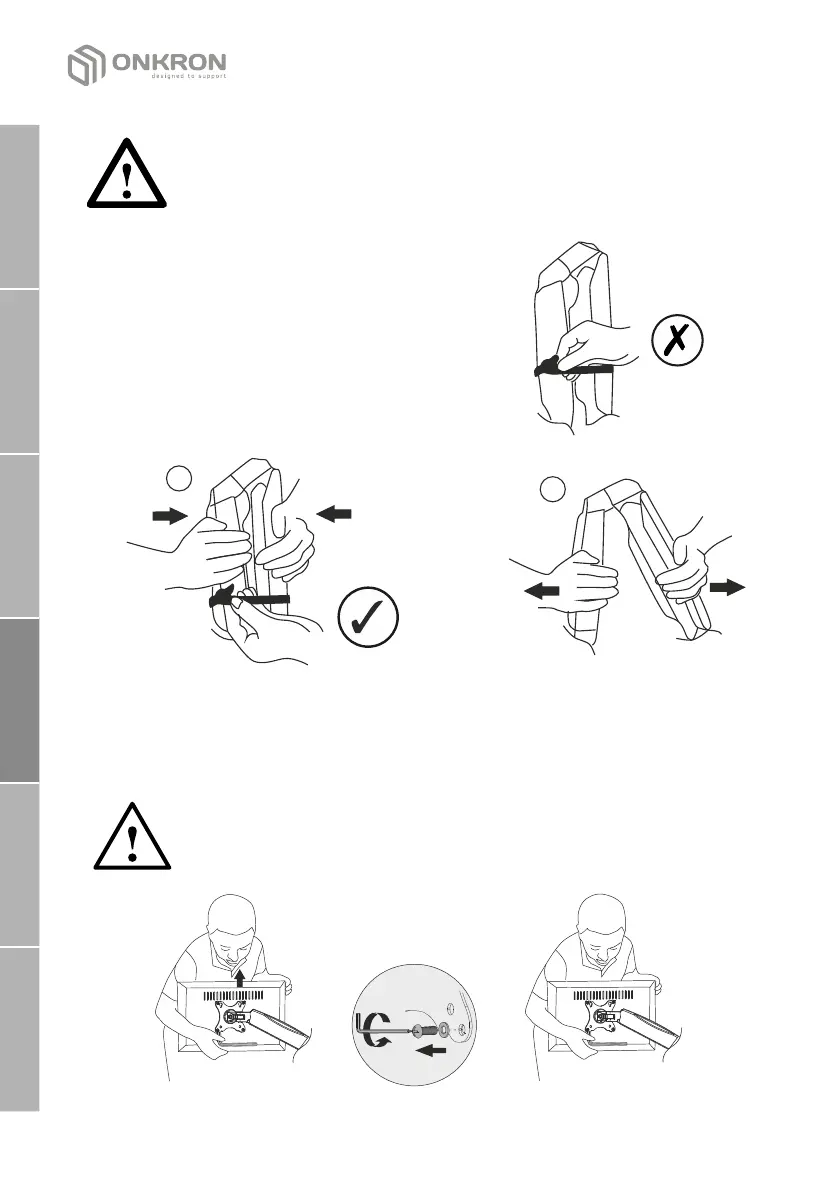 ONKRON
designed to support