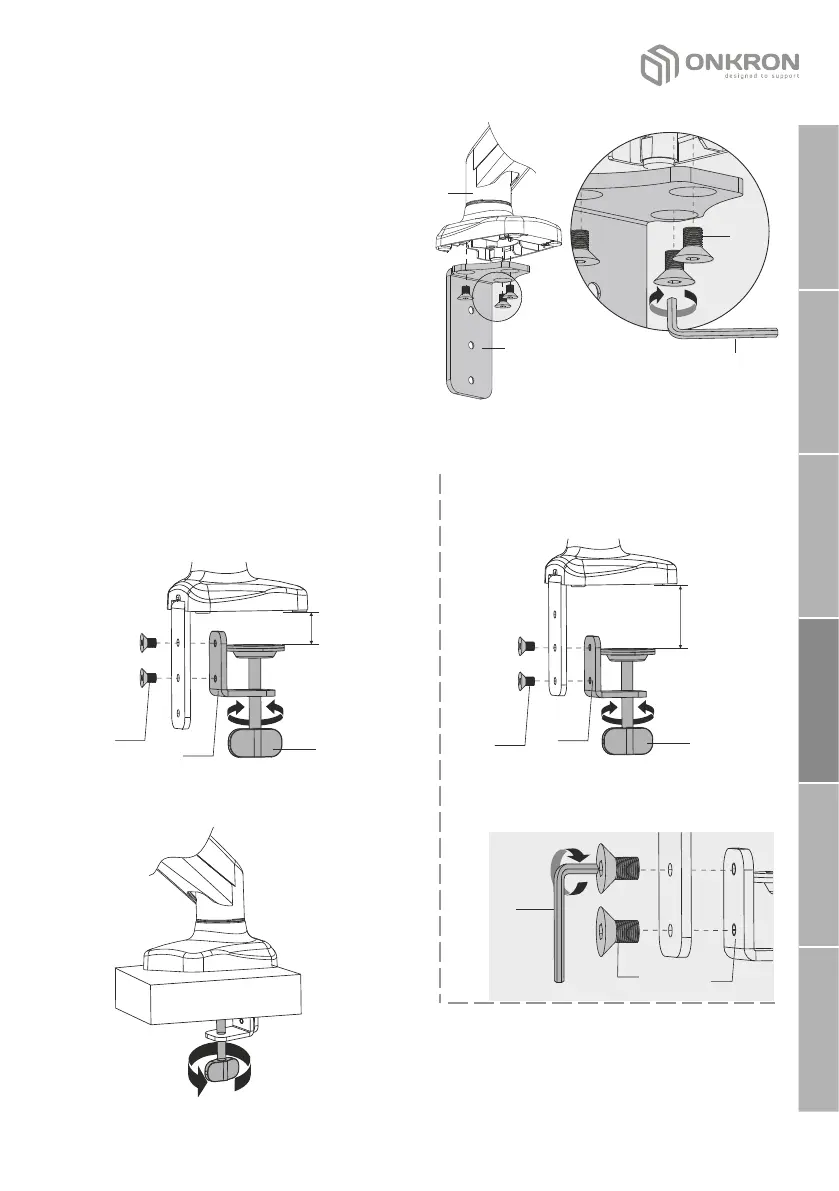 ONKRON
designed to support