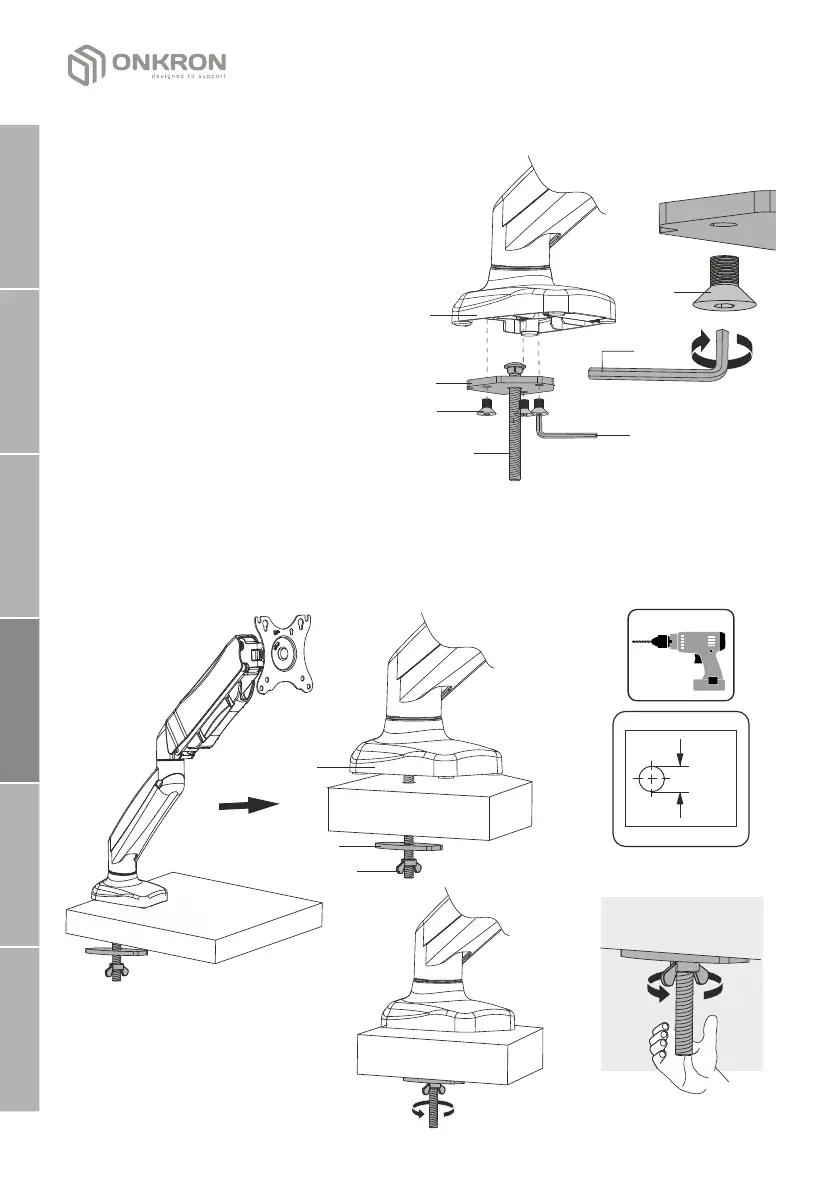 ONKRON
designed to support