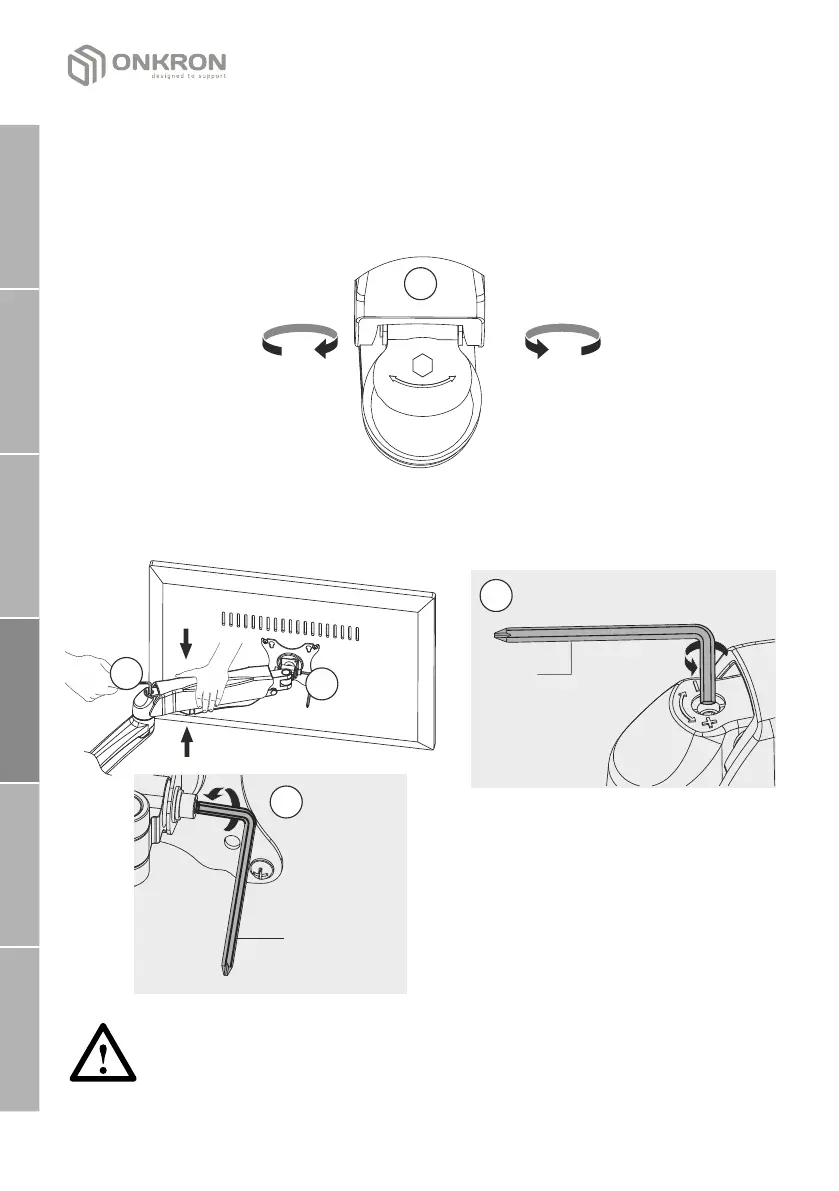 ONKRON
designed to support