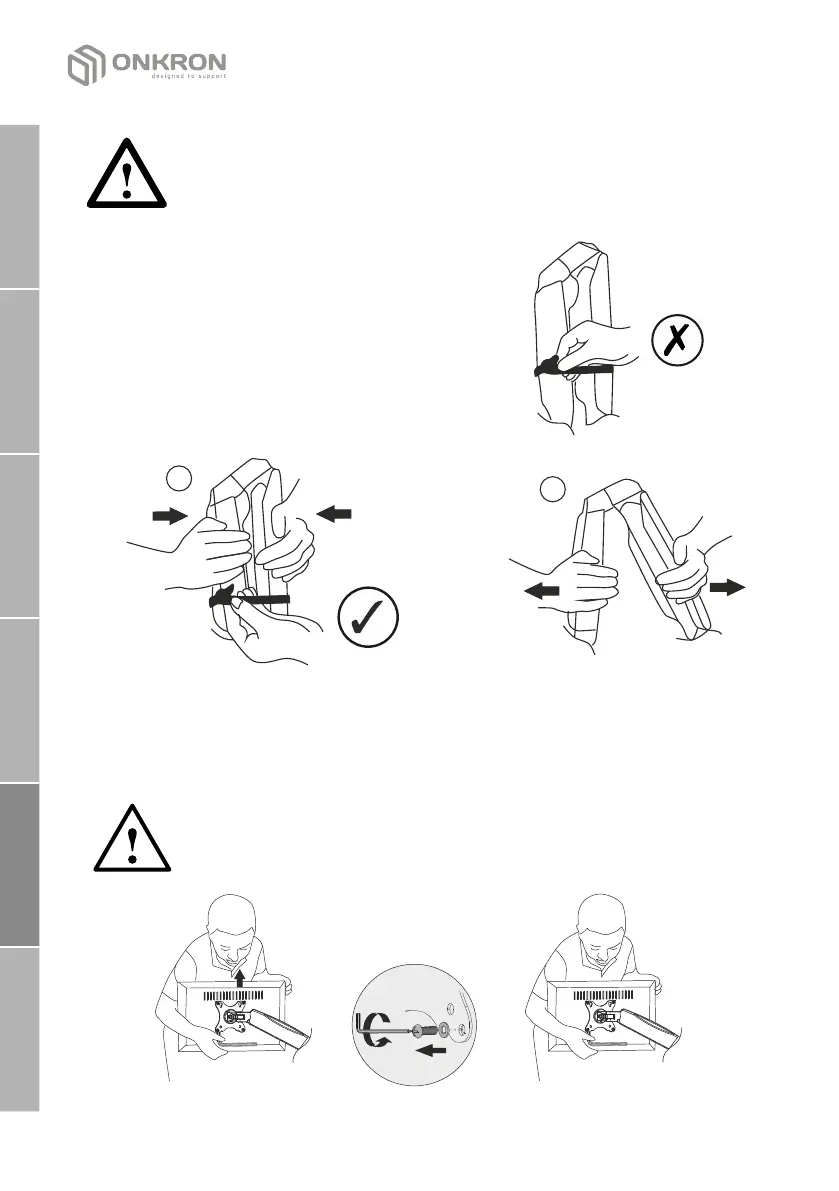 ONKRON
designed to support