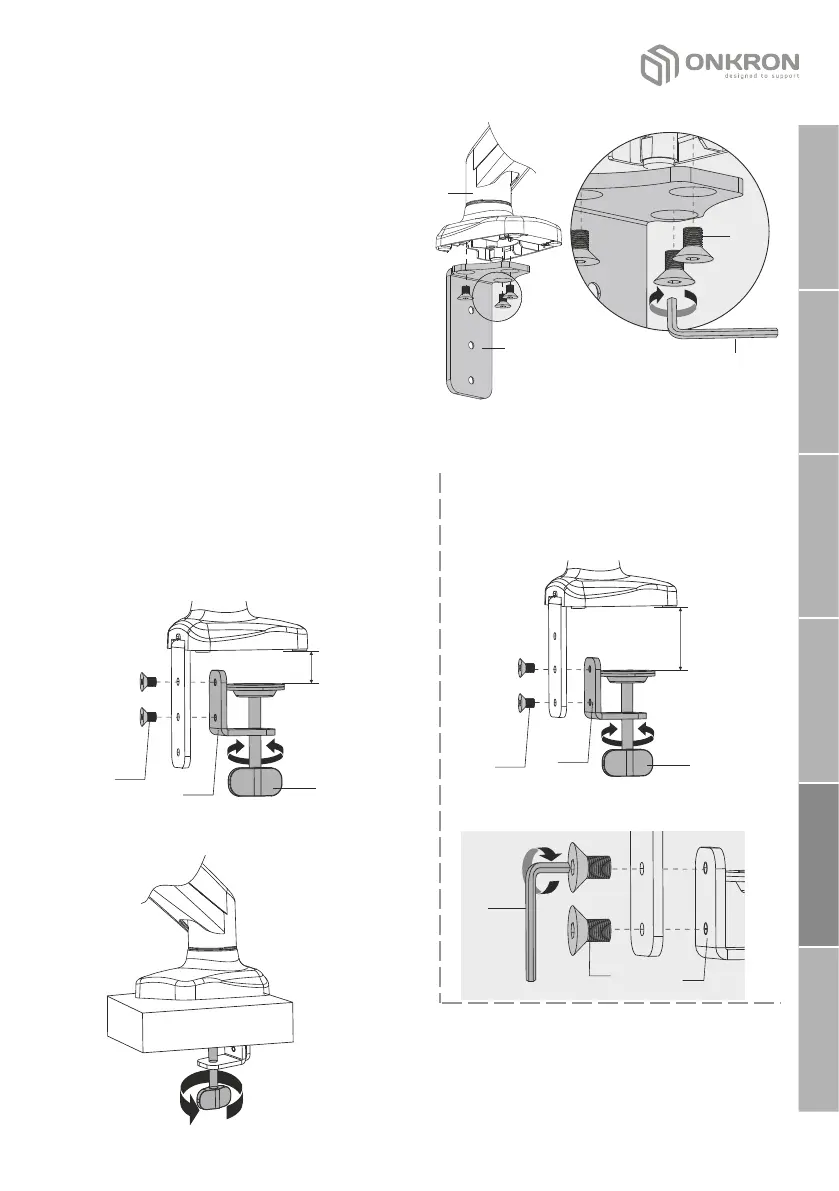 ONKRON
designed to support