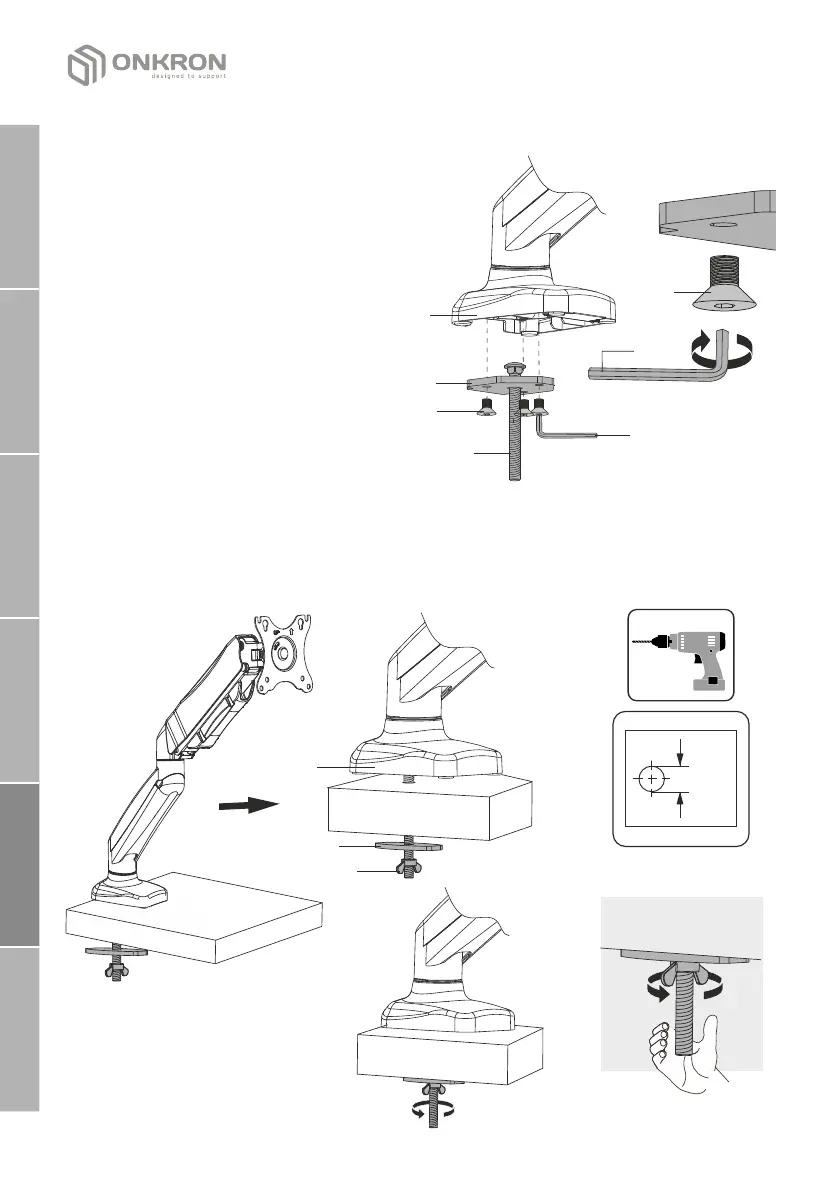 ONKRON
designed to support