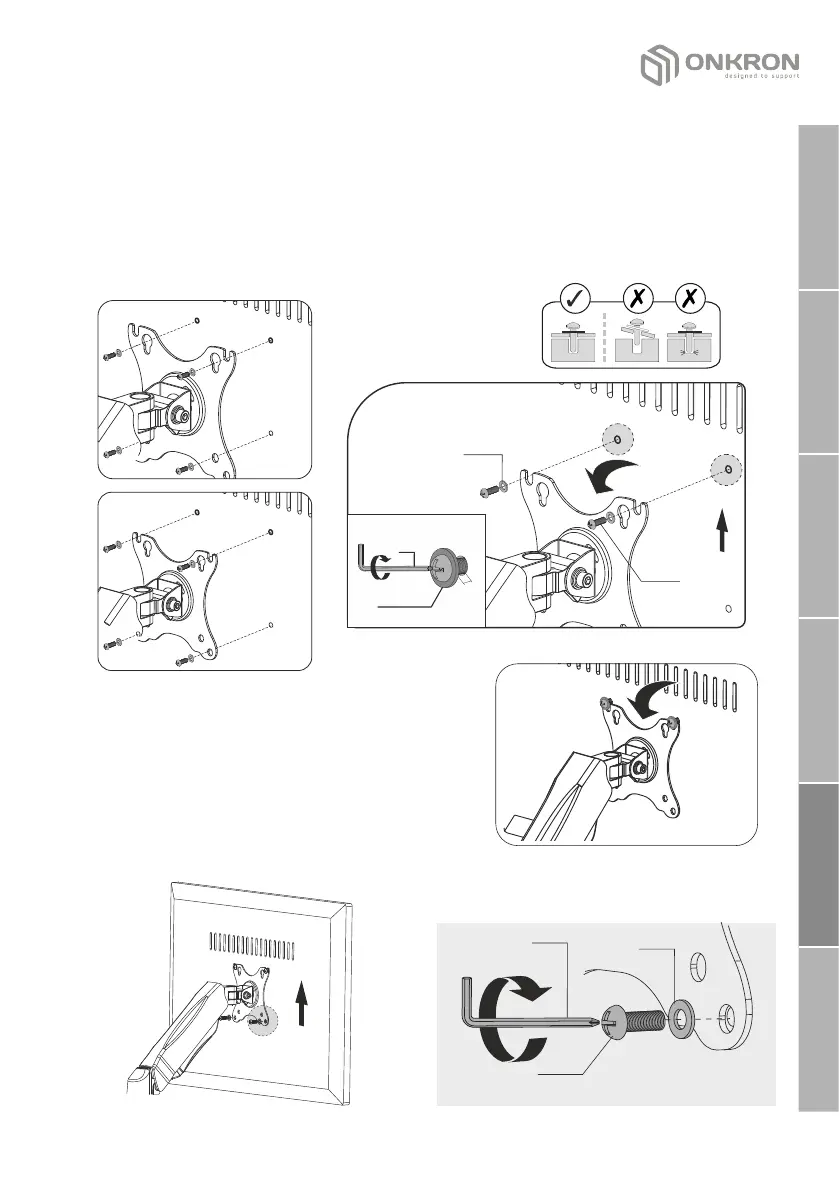 ONKRON
designed to support