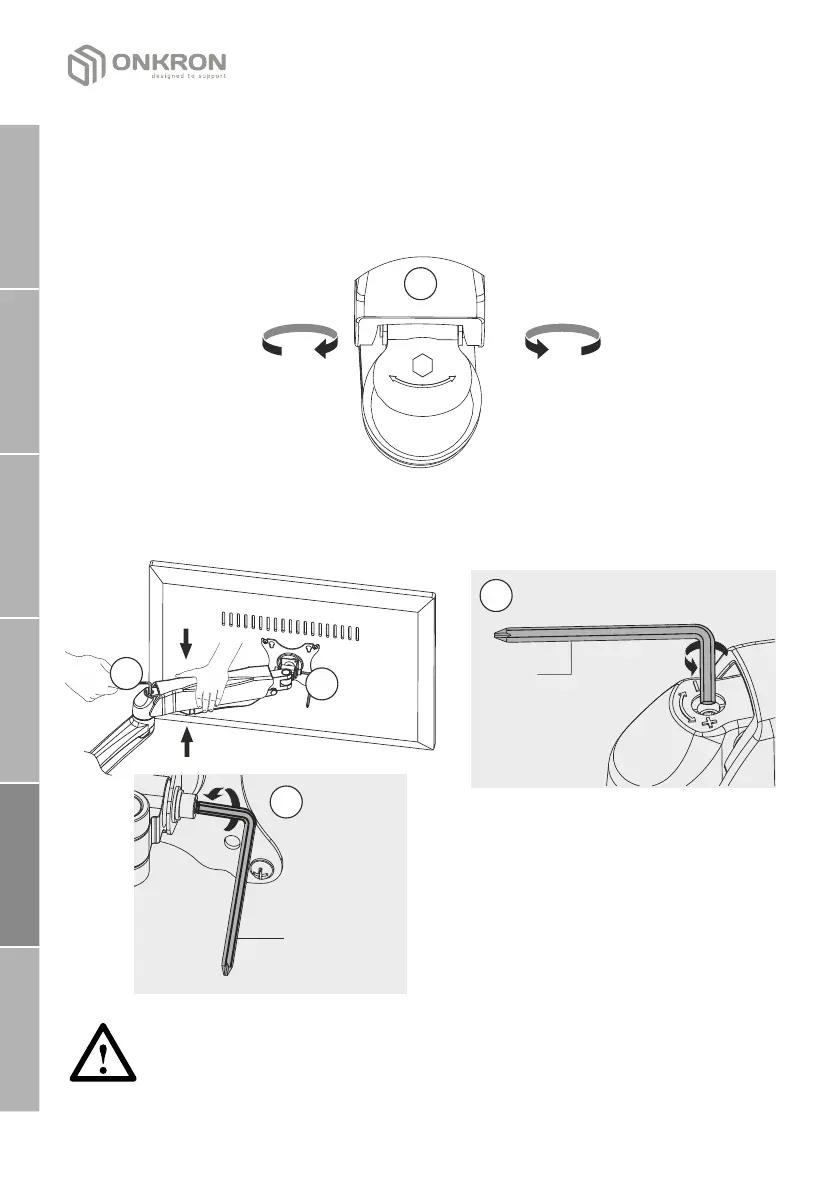 ONKRON
designed to support