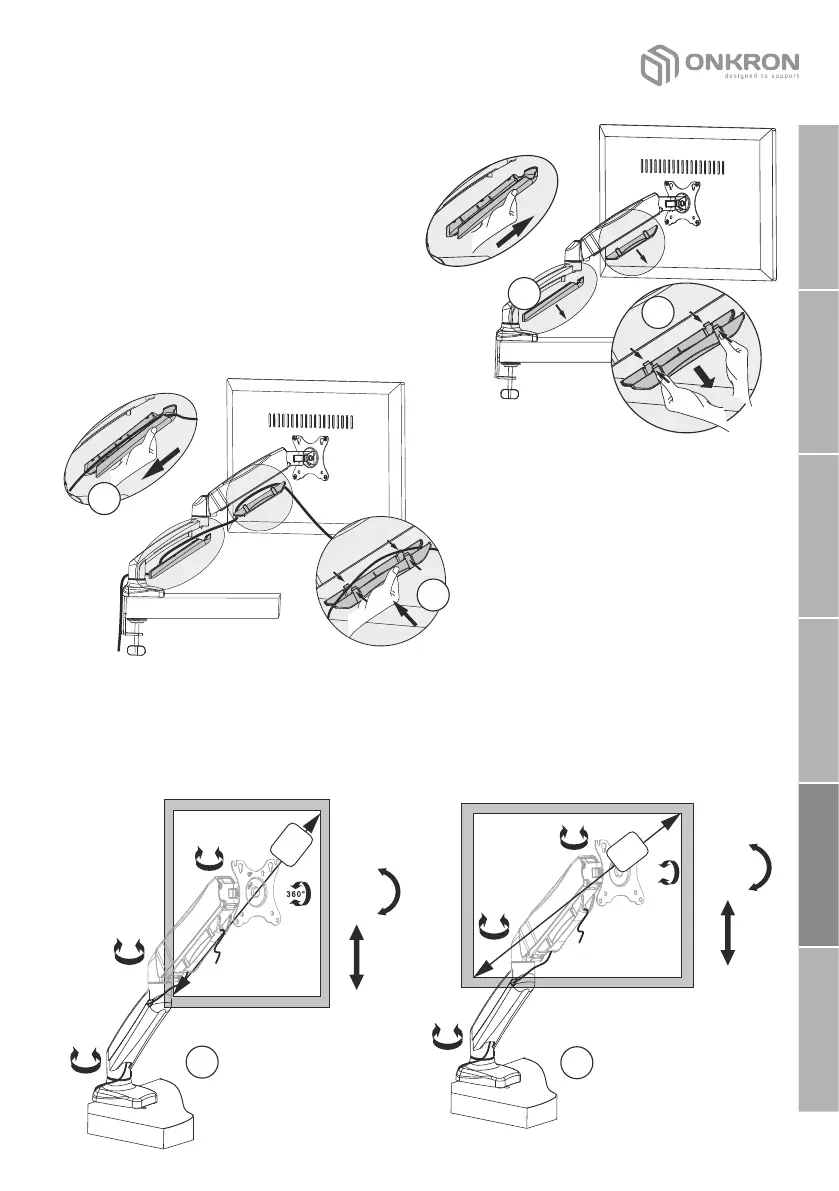 ONKRON
designed to support

360°