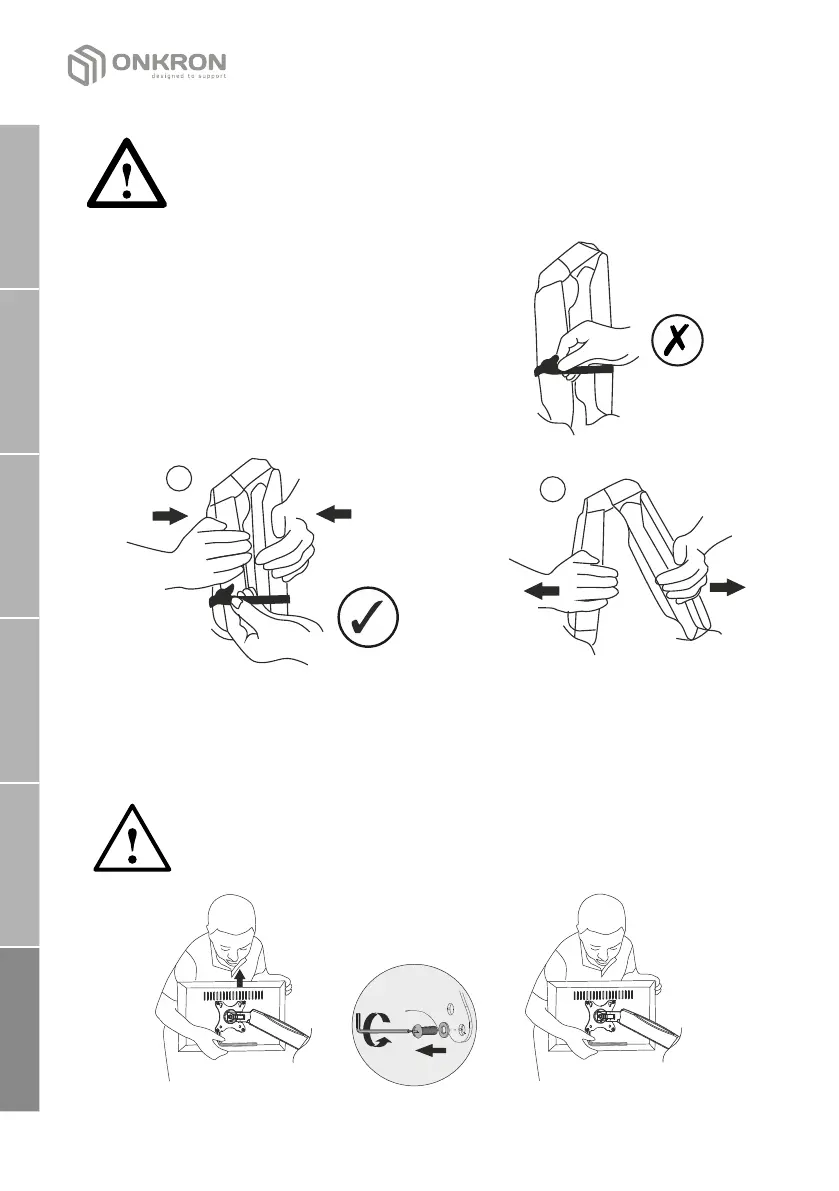 ONKRON
designed to support