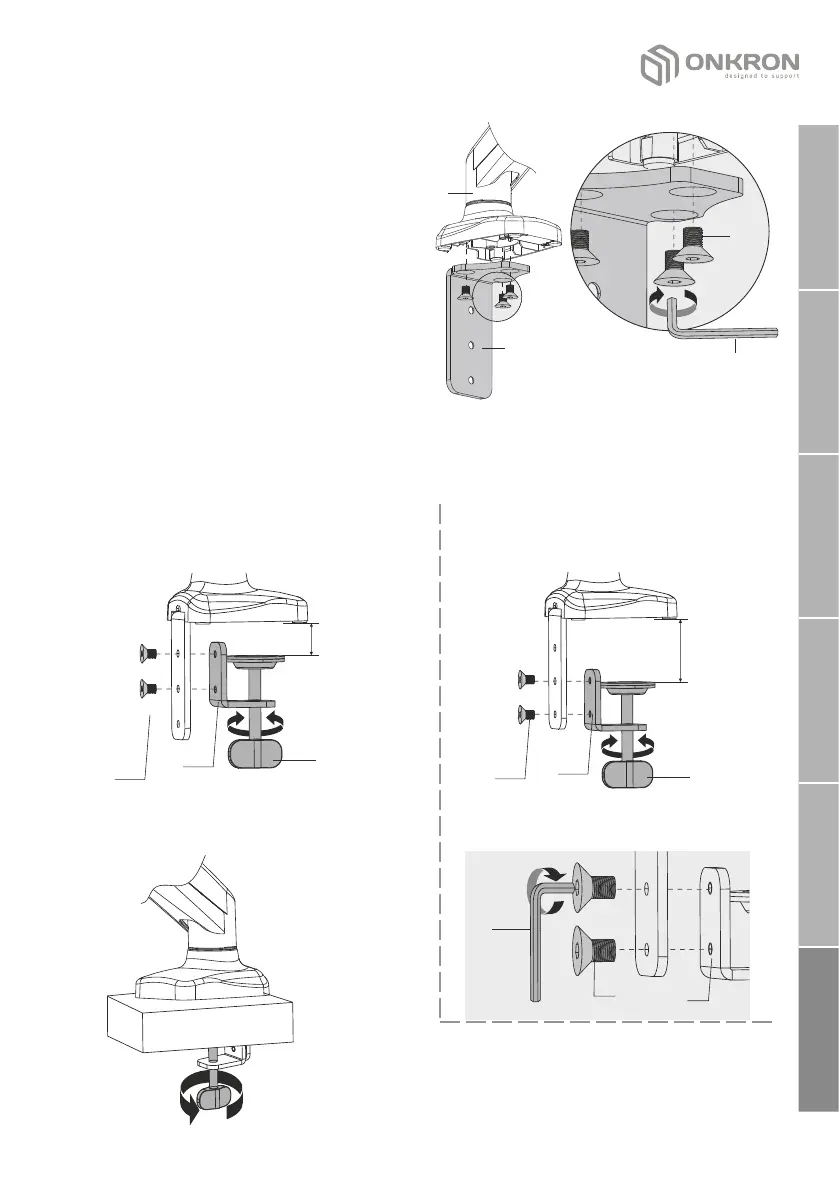 ONKRON
designed to support