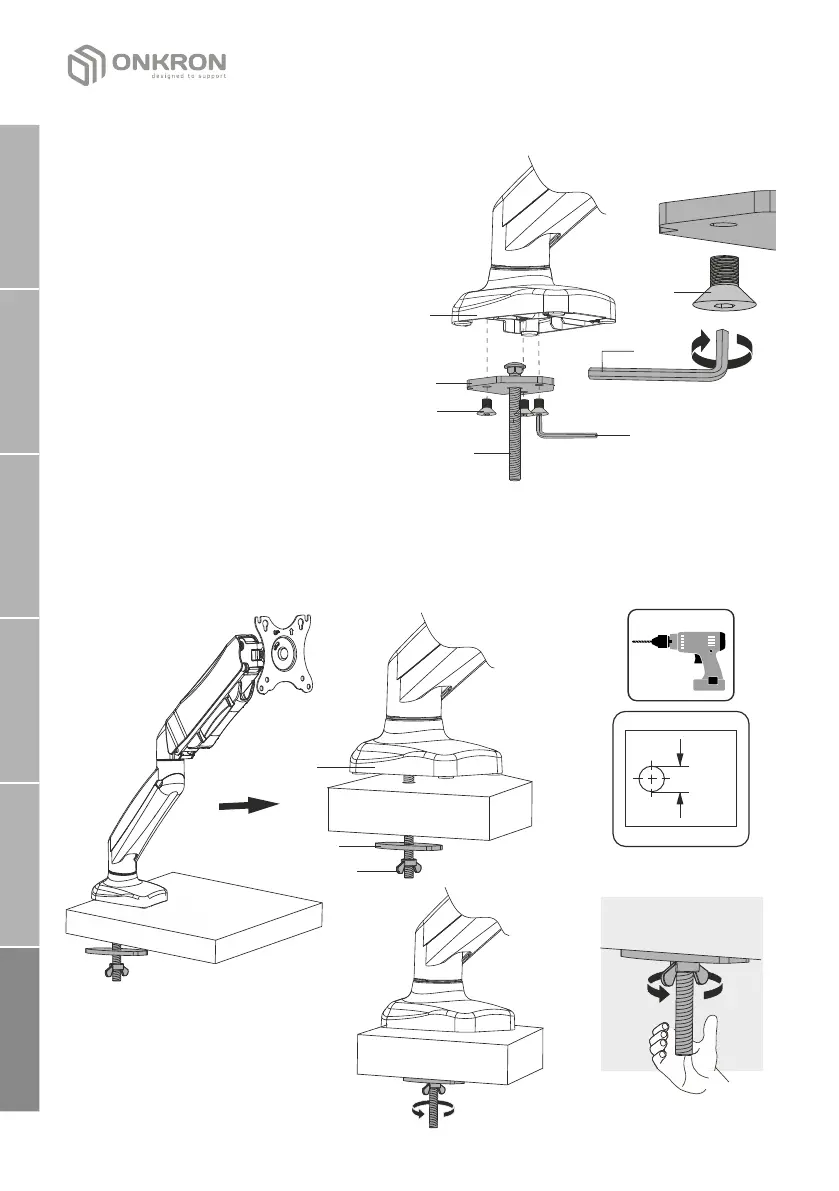 ONKRON
designed to support