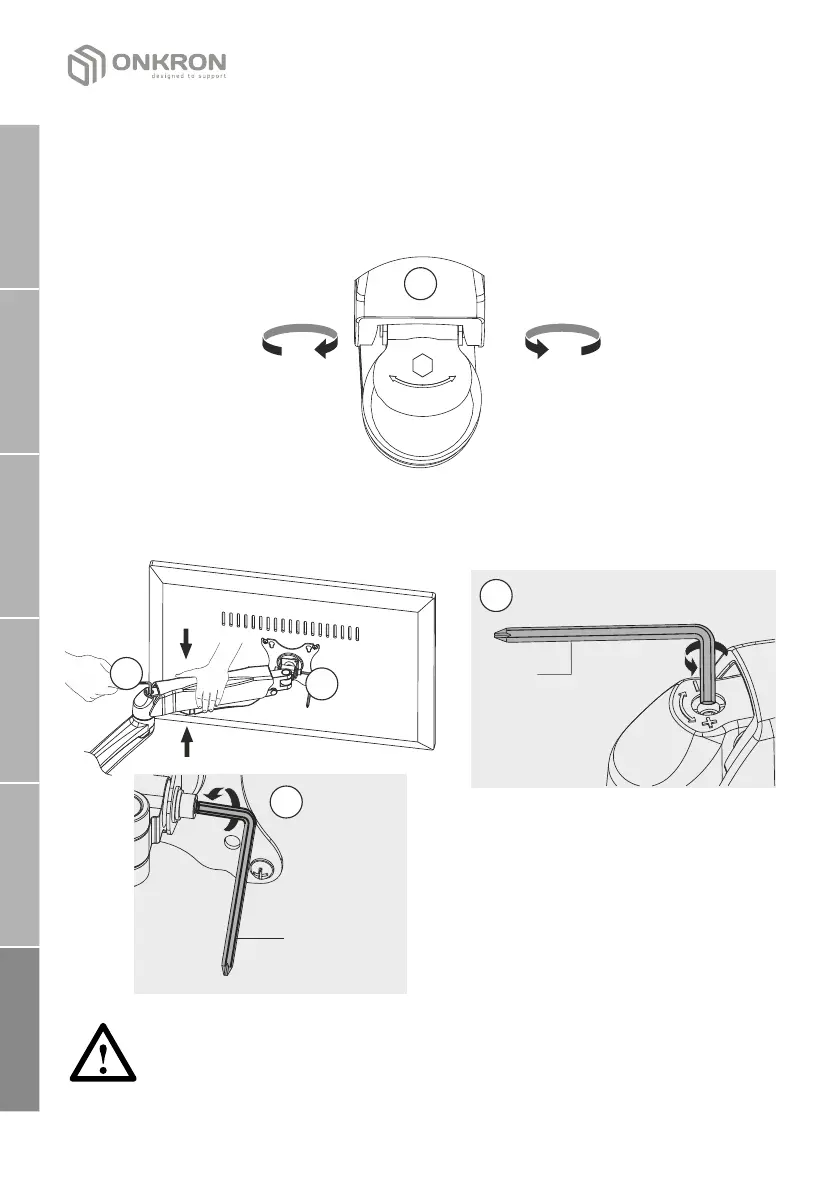 ONKRON
designed to support