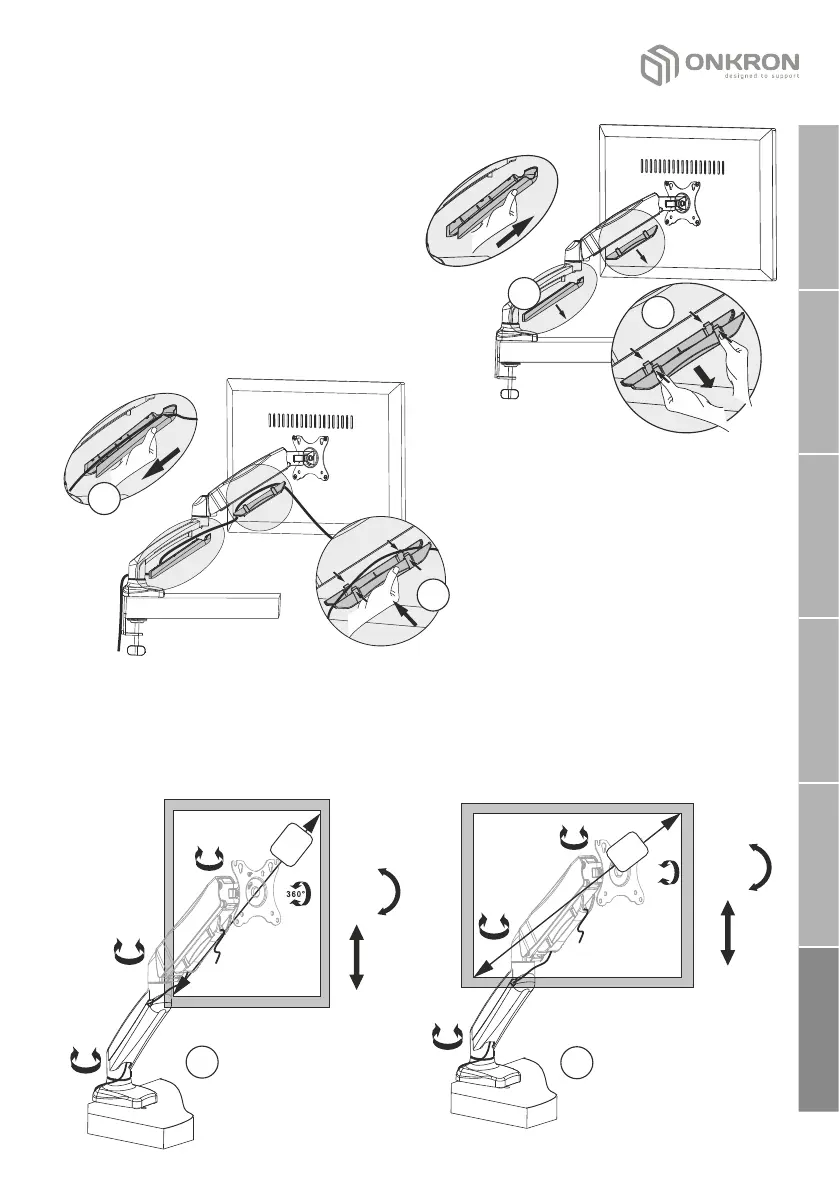 ONKRON
designed to support

360°