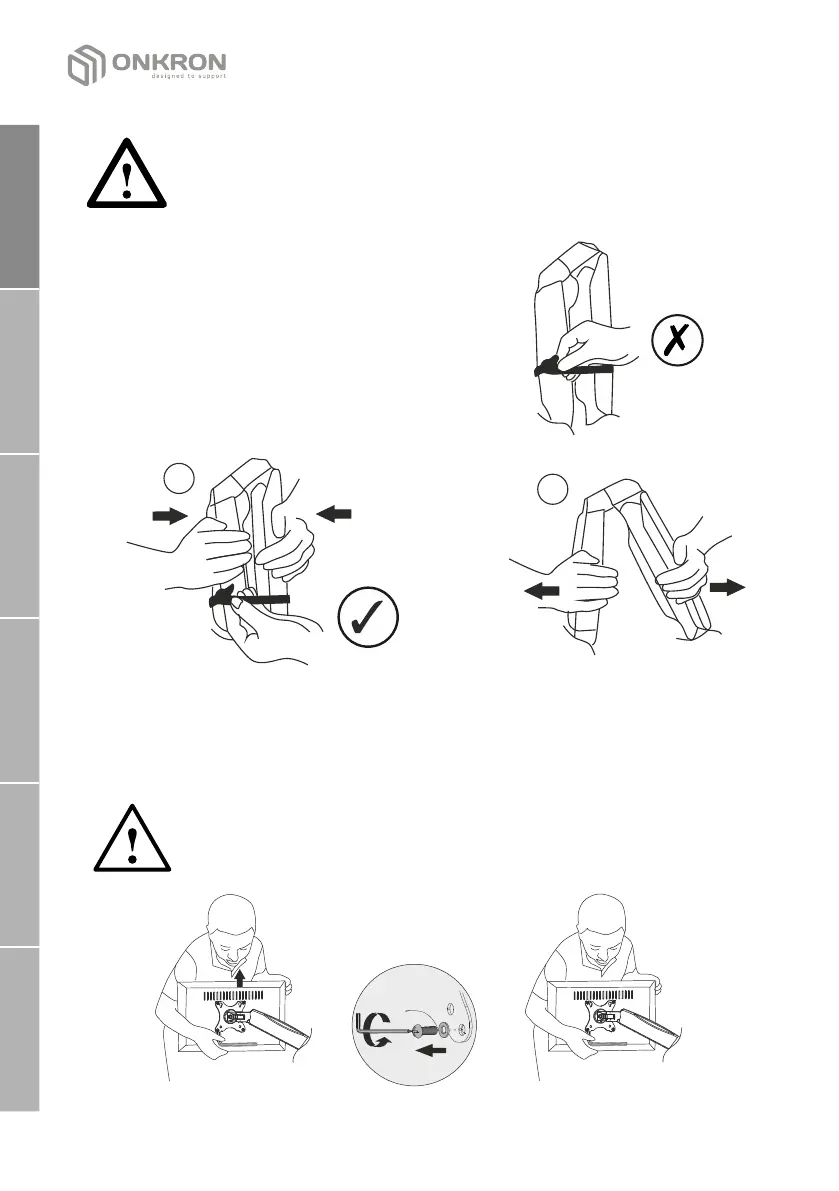 ONKRON
designed to support