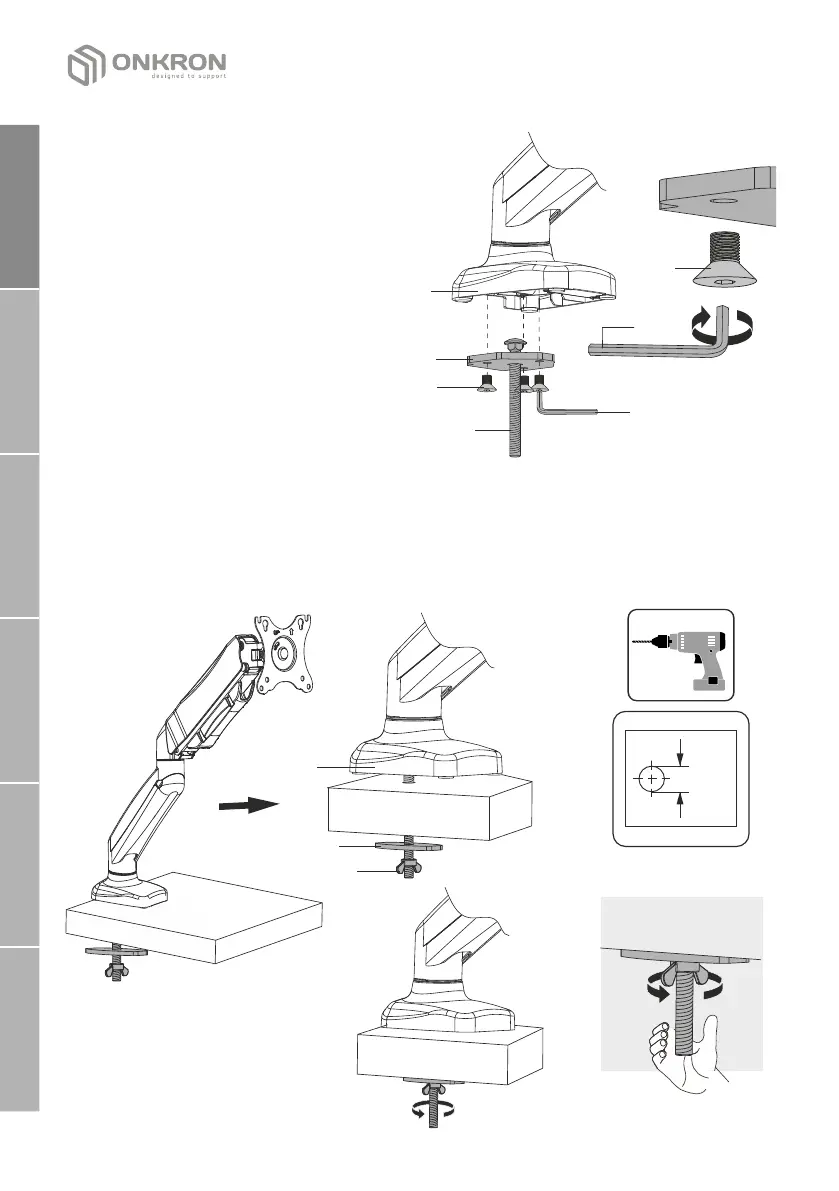 ONKRON
designed to support