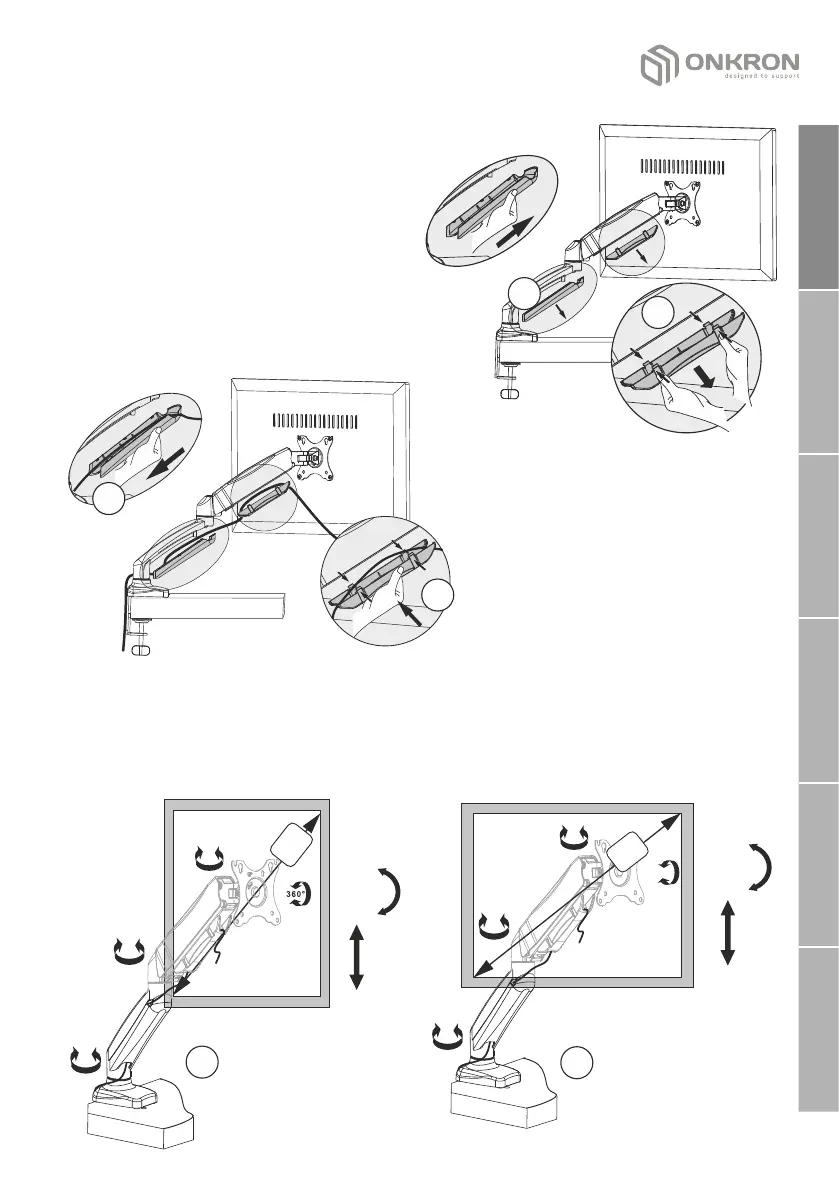 ONKRON
designed to support

360°