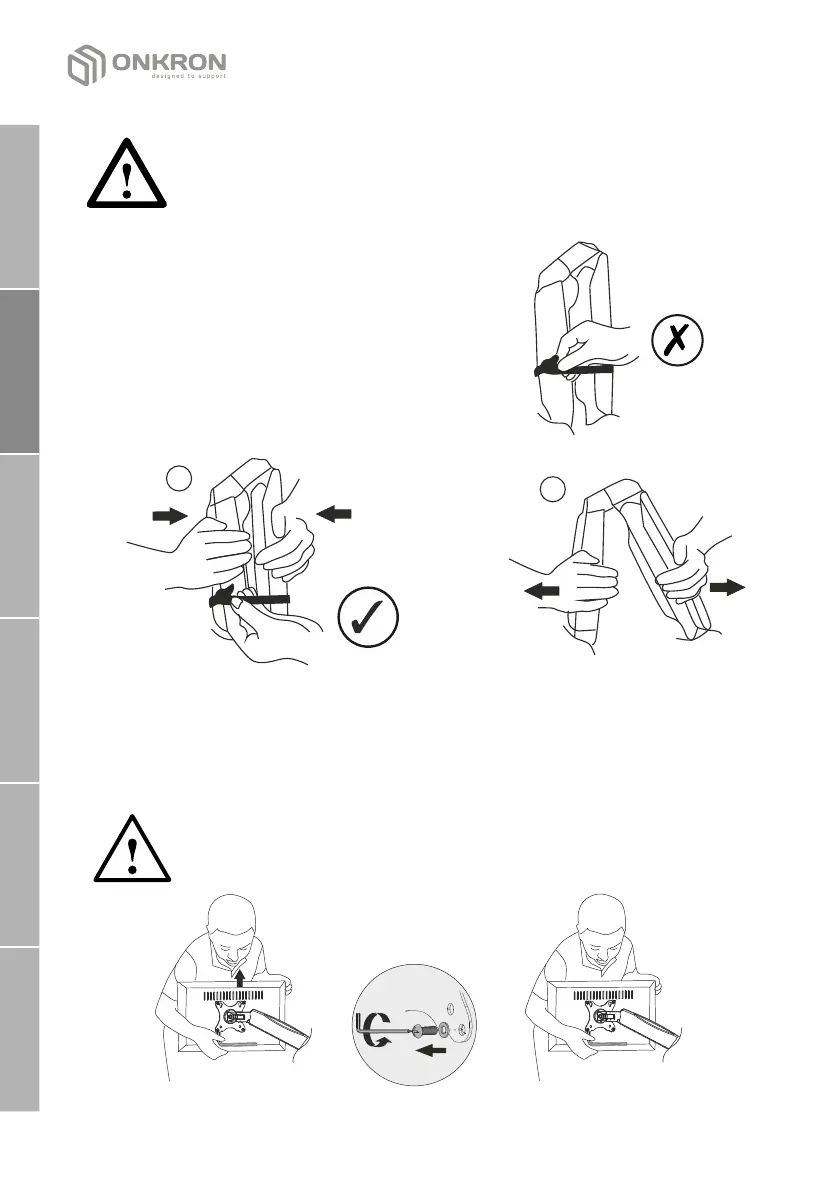 ONKRON
designed to support