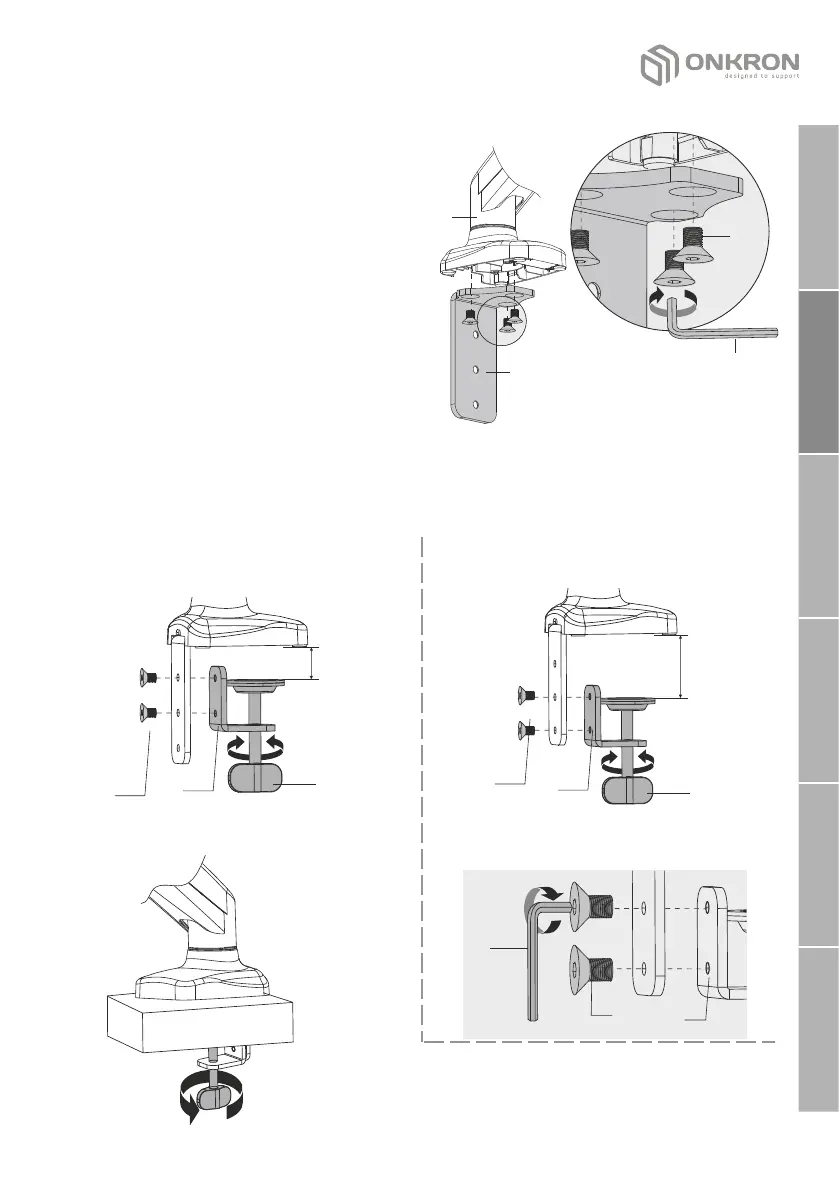 ONKRON
designed to support