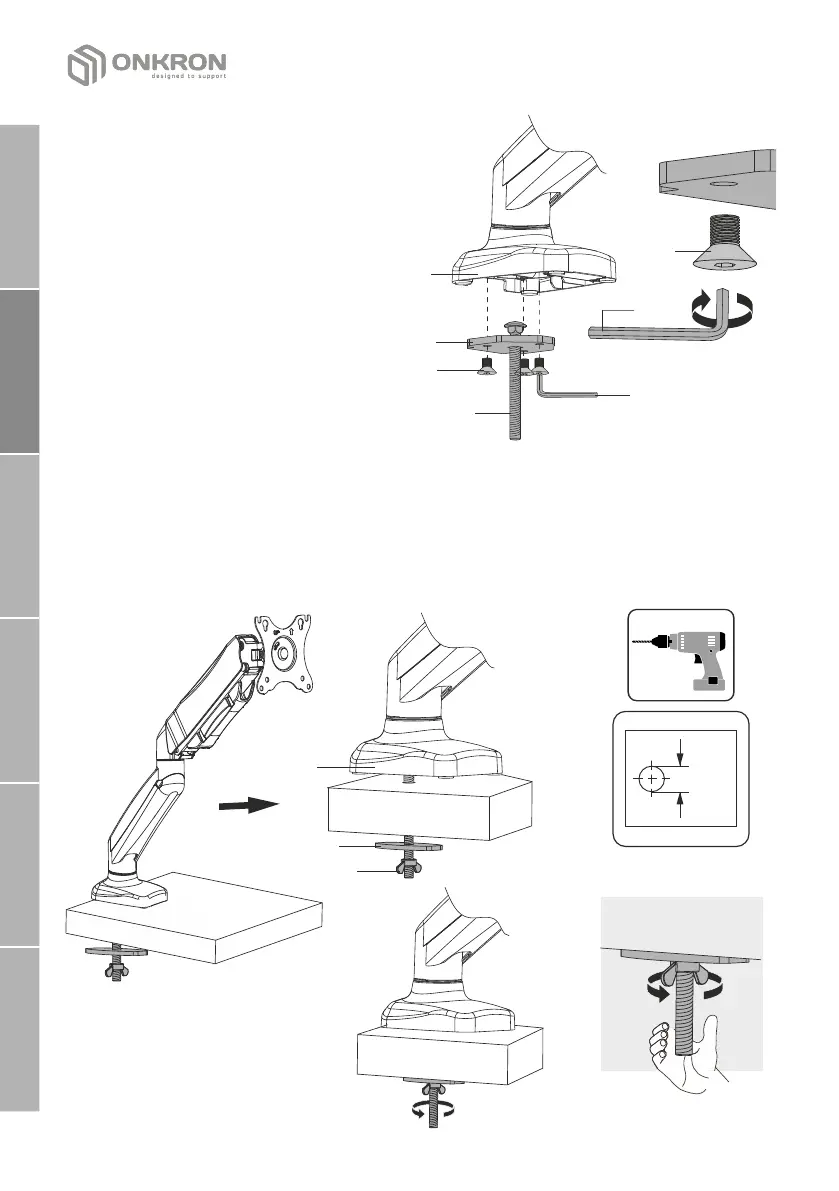 ONKRON
designed to support