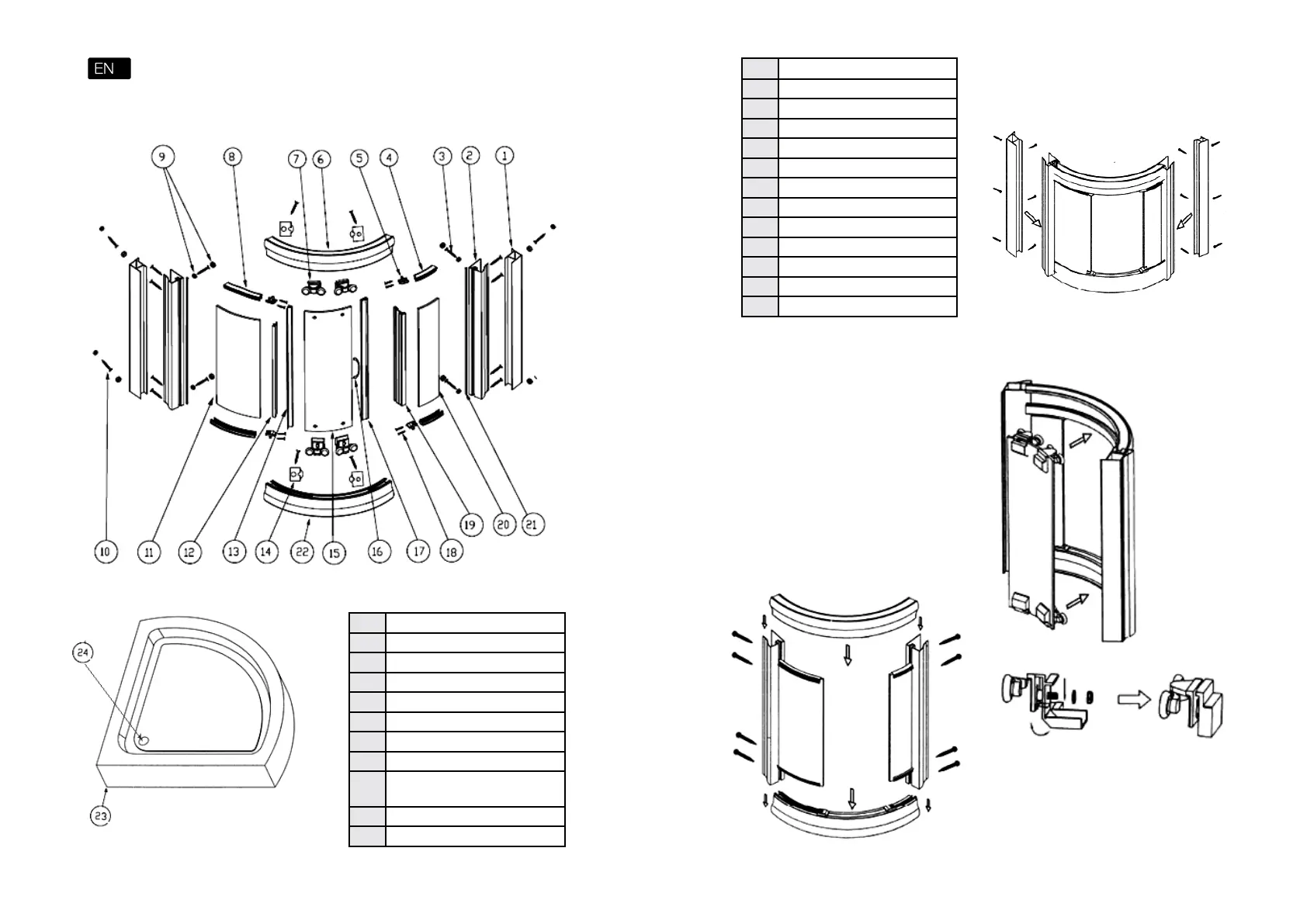 EN

9 8 7 6 5 4 3 2 1

10 11 12 13 14 22 15 16 17 18 19 20 21

24

23