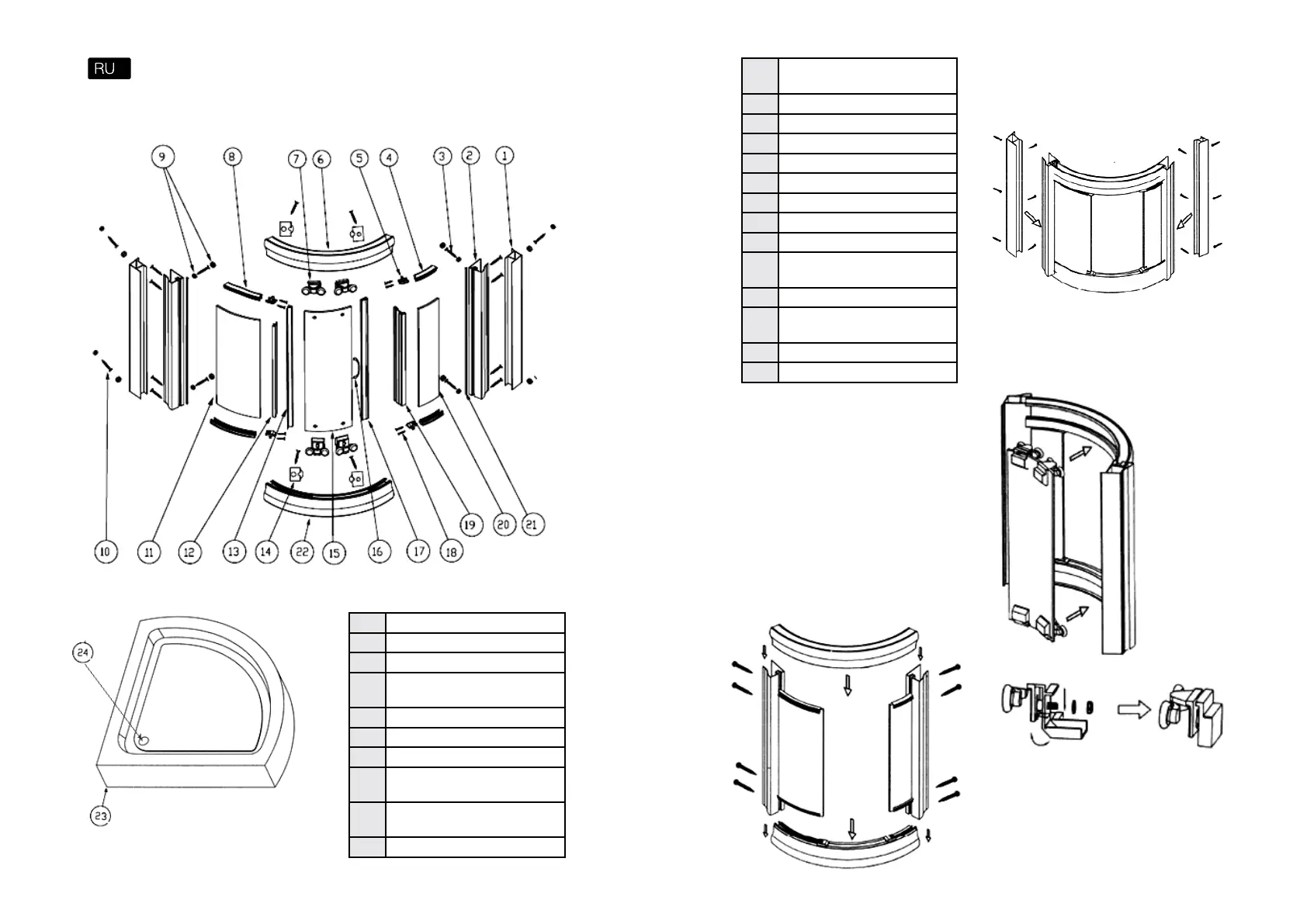 RU

9 8 7 6 5 4 3 2 1

10 11 12 13 14 22 15 16 17 18 19 20 21

24

23