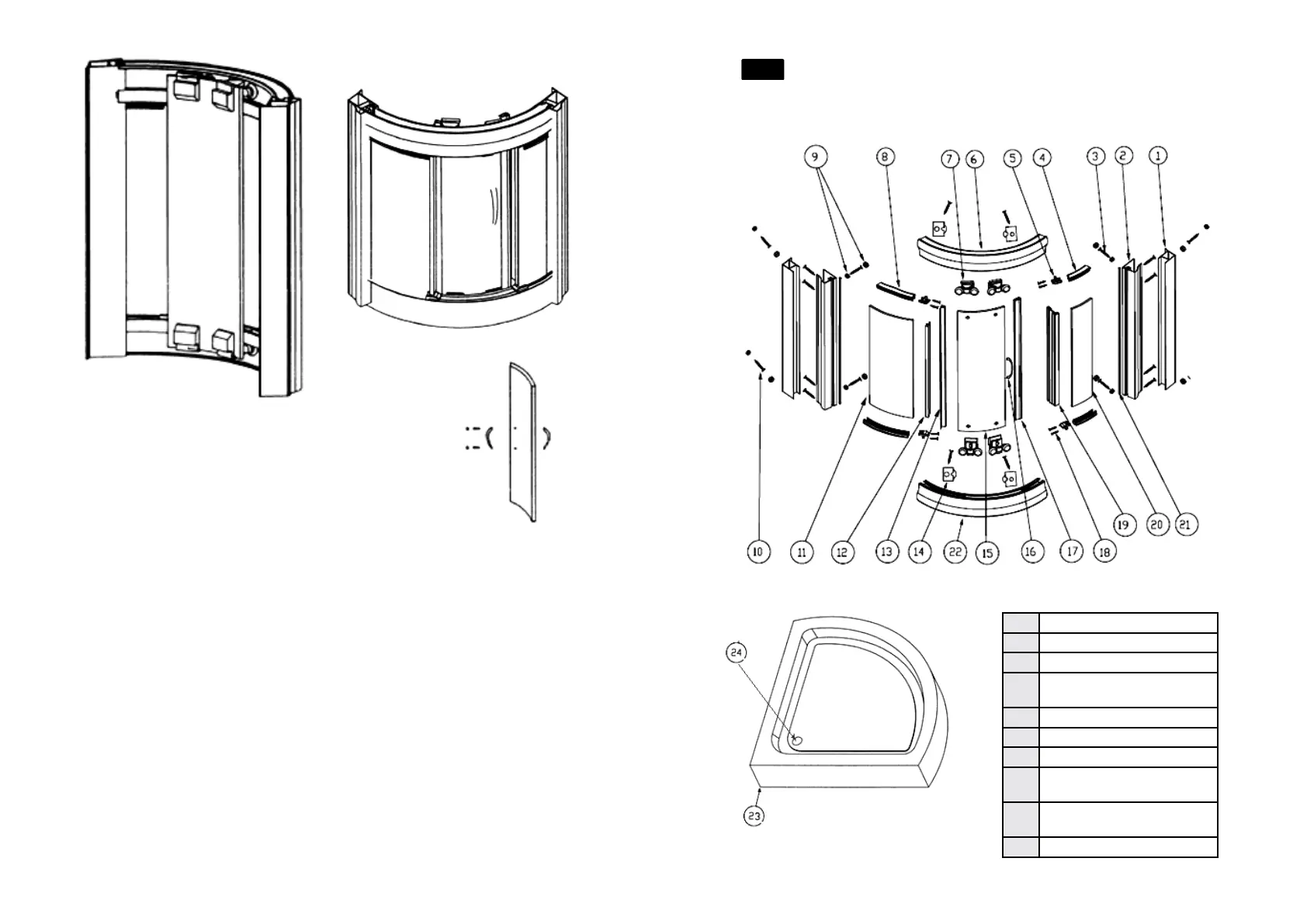 9 8 7 6 5 4 3 2 1

10 11 12 13 14 22 15 16 17 18 19 20 21

24

23