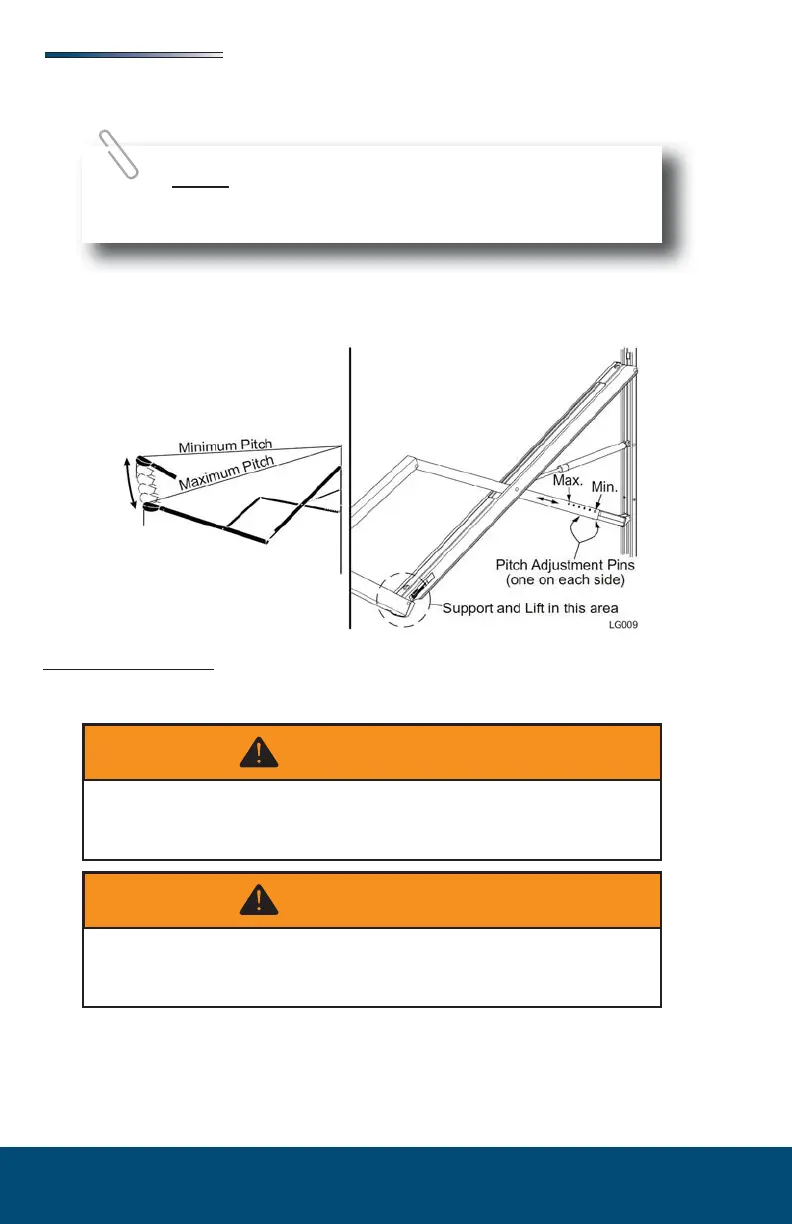 Minimum Pitch
Maximum Pitch
Max.
Min.
Pitch Adjustment Pins
(one on each side)
Support and Lift in this area
LG009