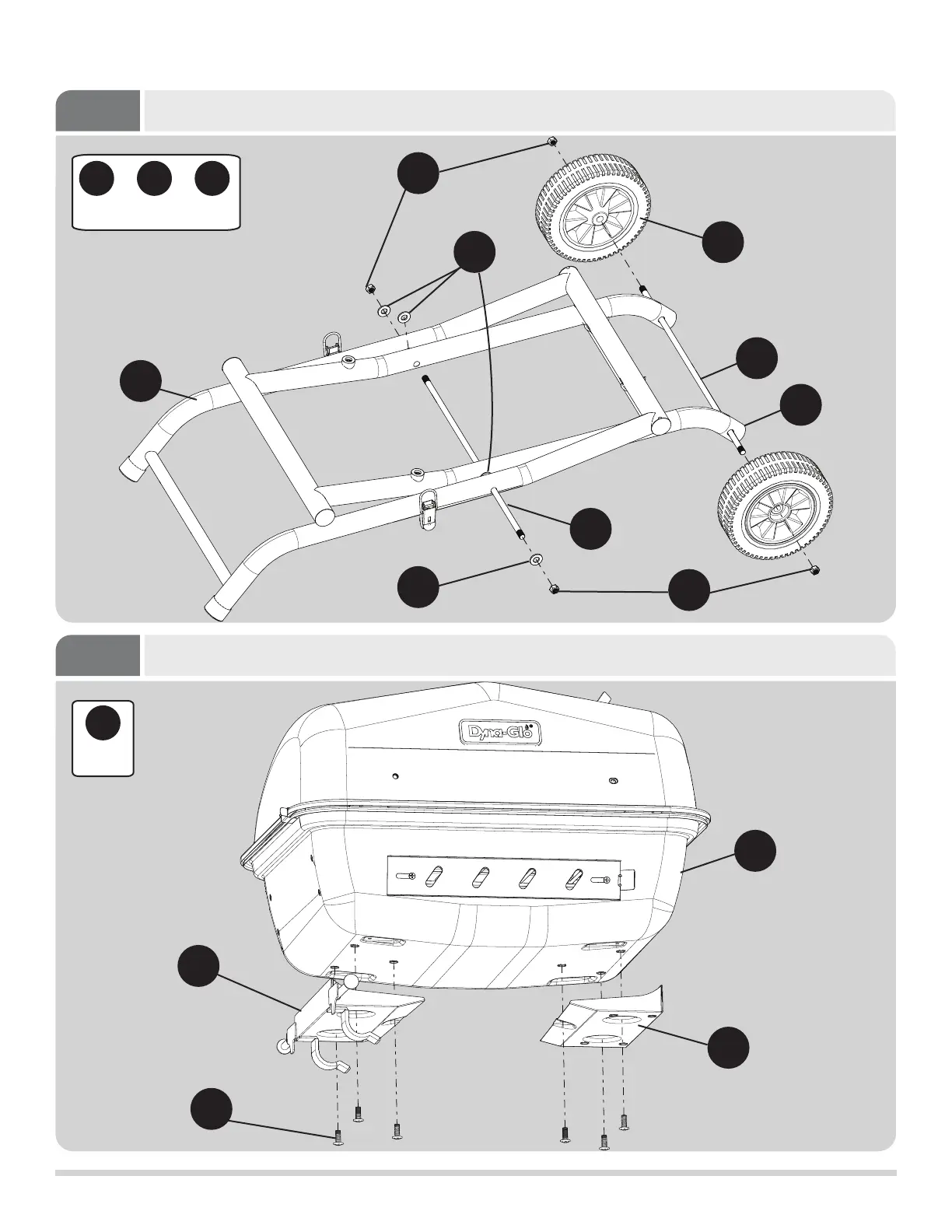 Dyna-Glo