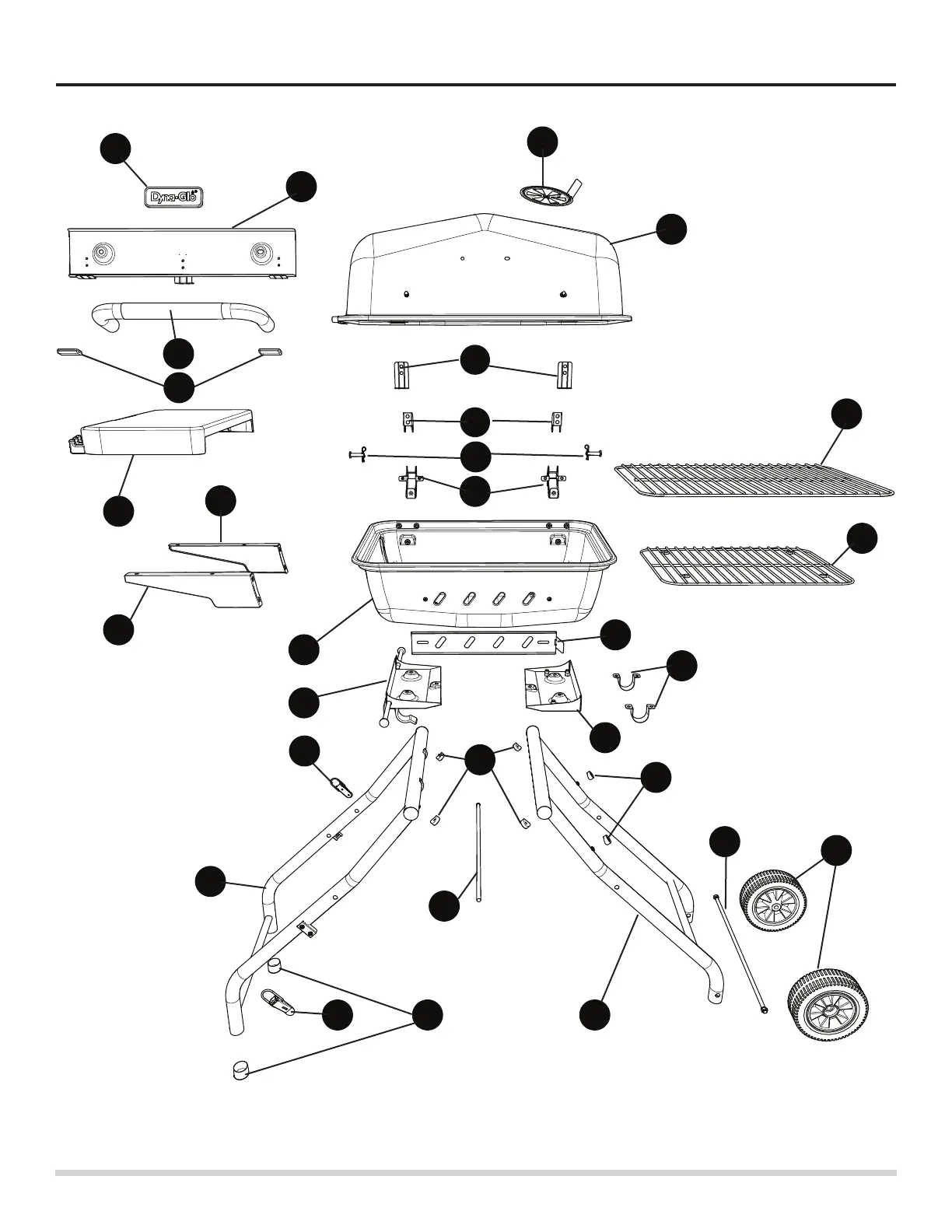 Dyna-Glo