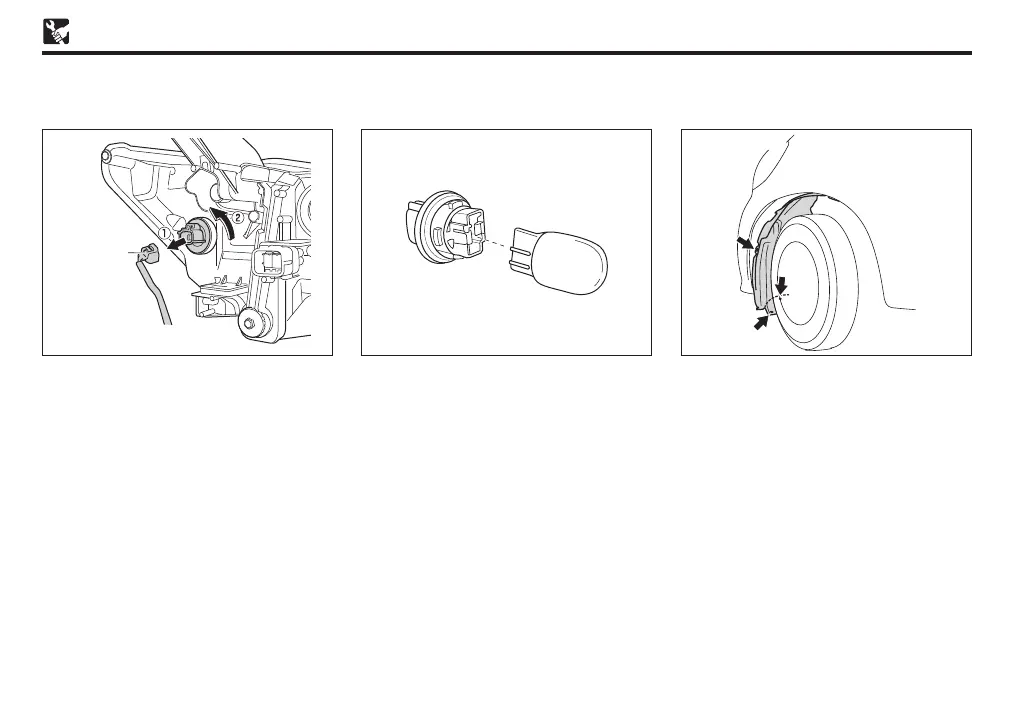 1
2