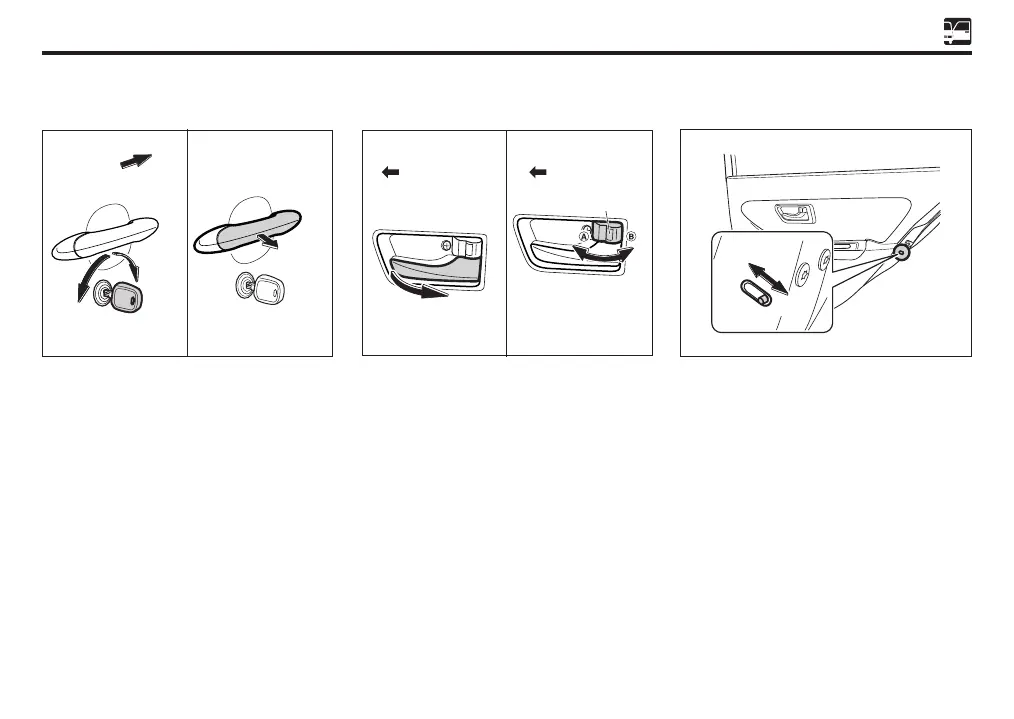 A

B