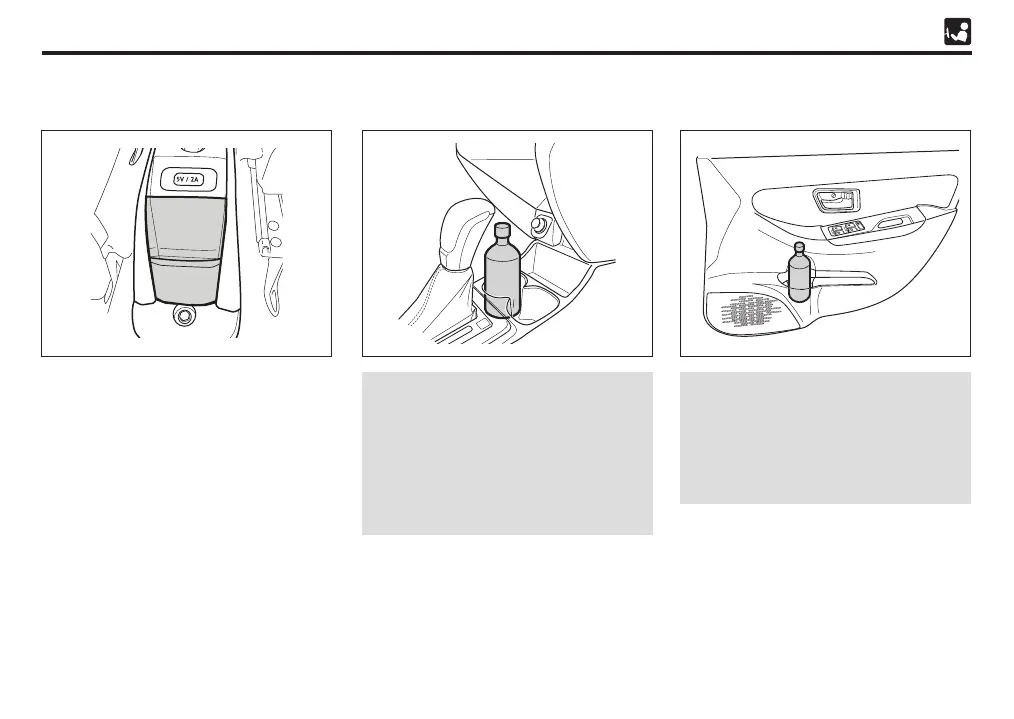 5V / 2A