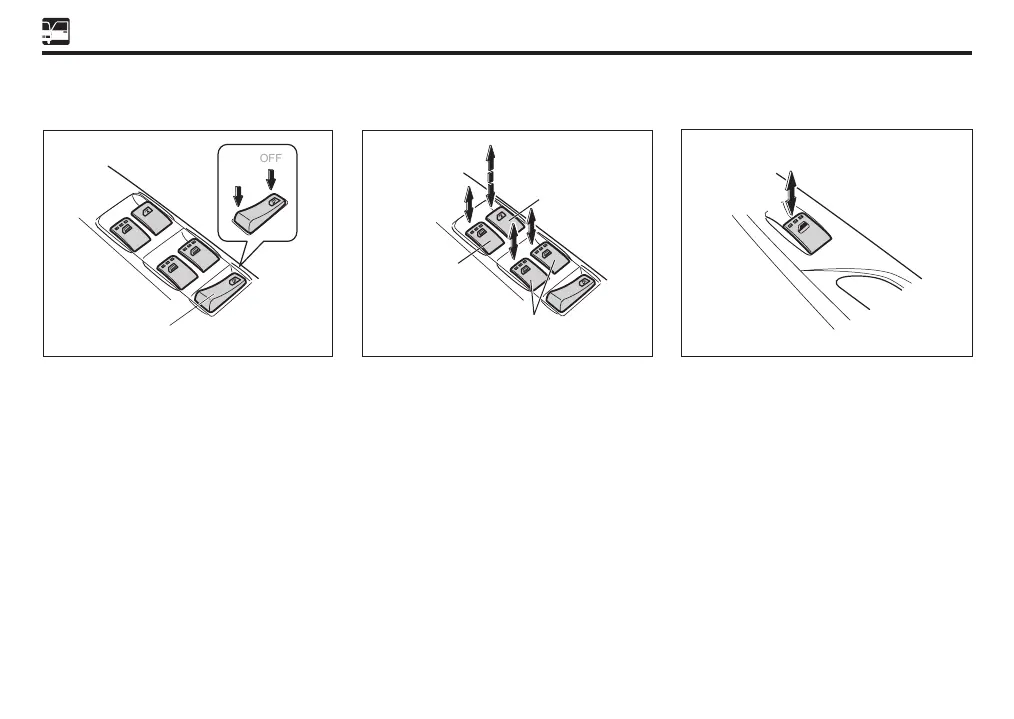 OFF