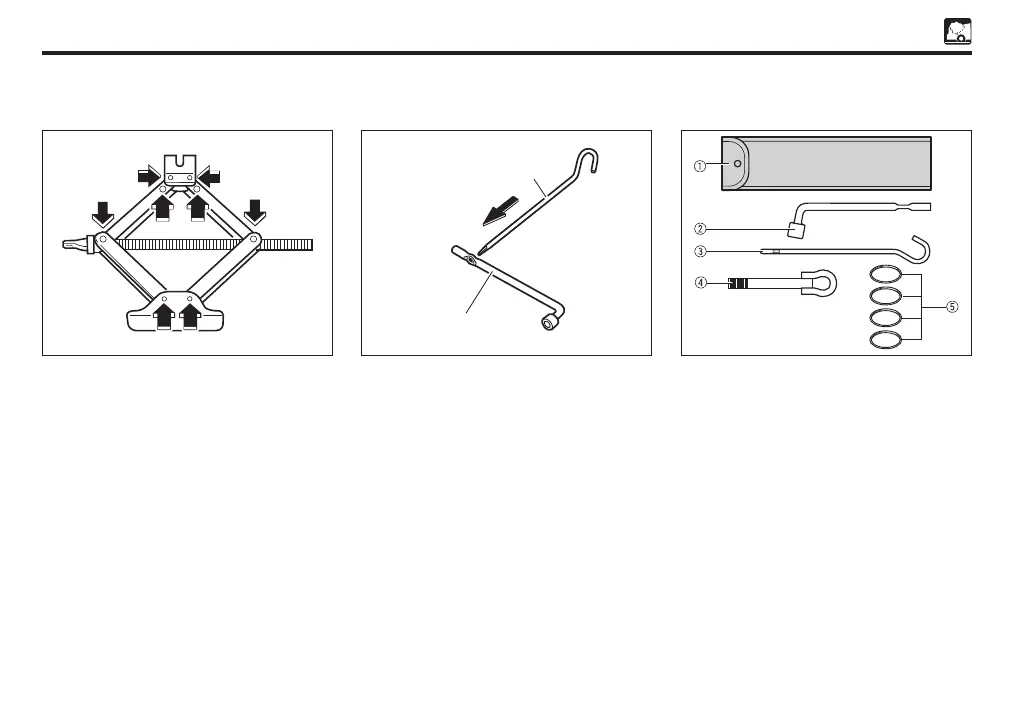 ①

②

③

④

⑤