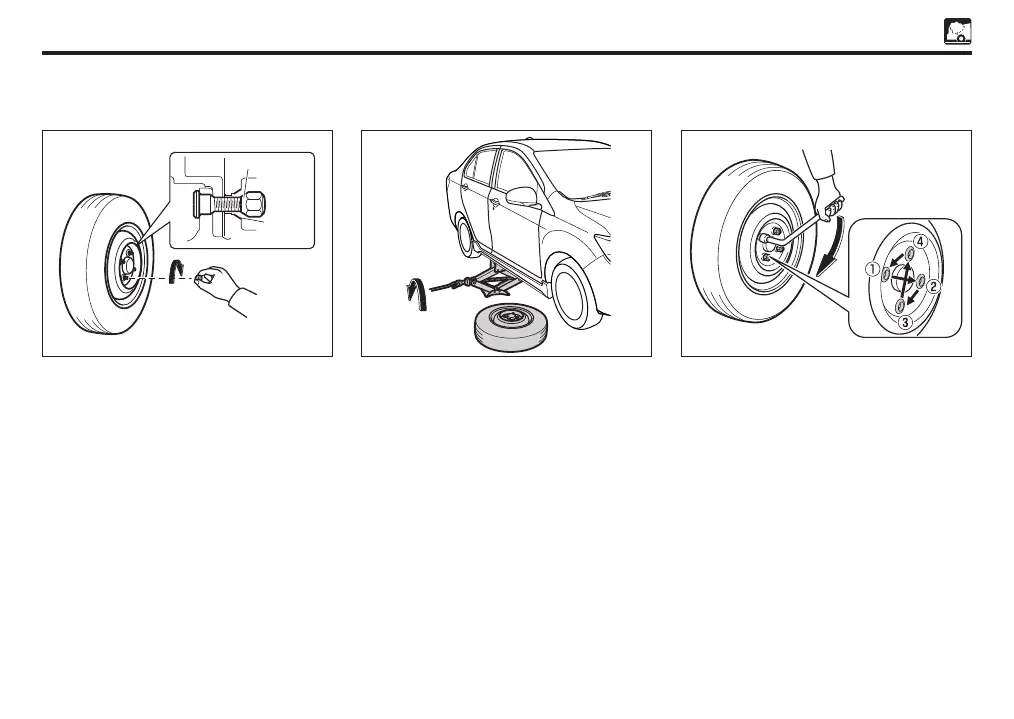 4
1
2
3